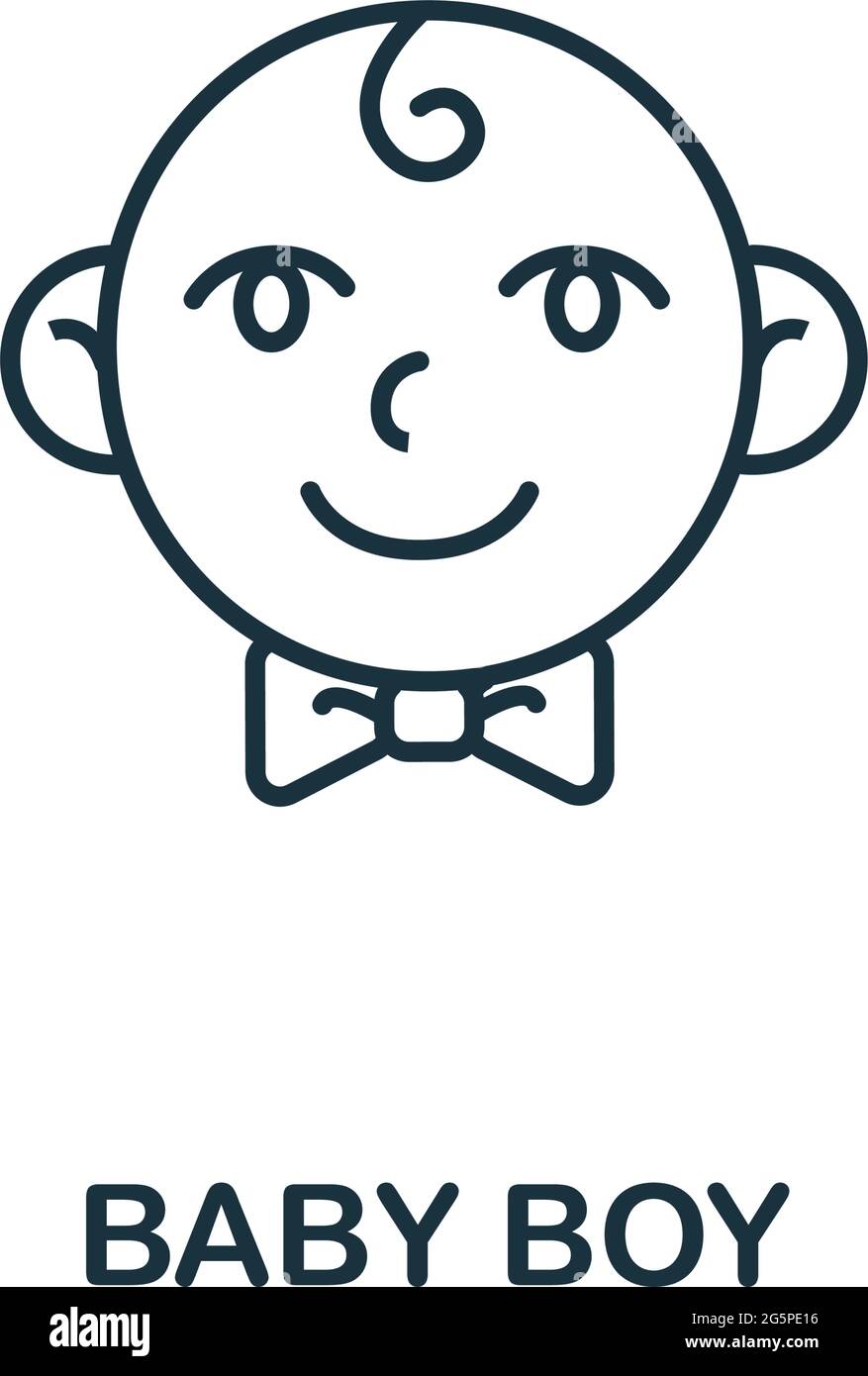 BABY BOY

alamy

Image ID: 2G5PE16
www.alamy.com