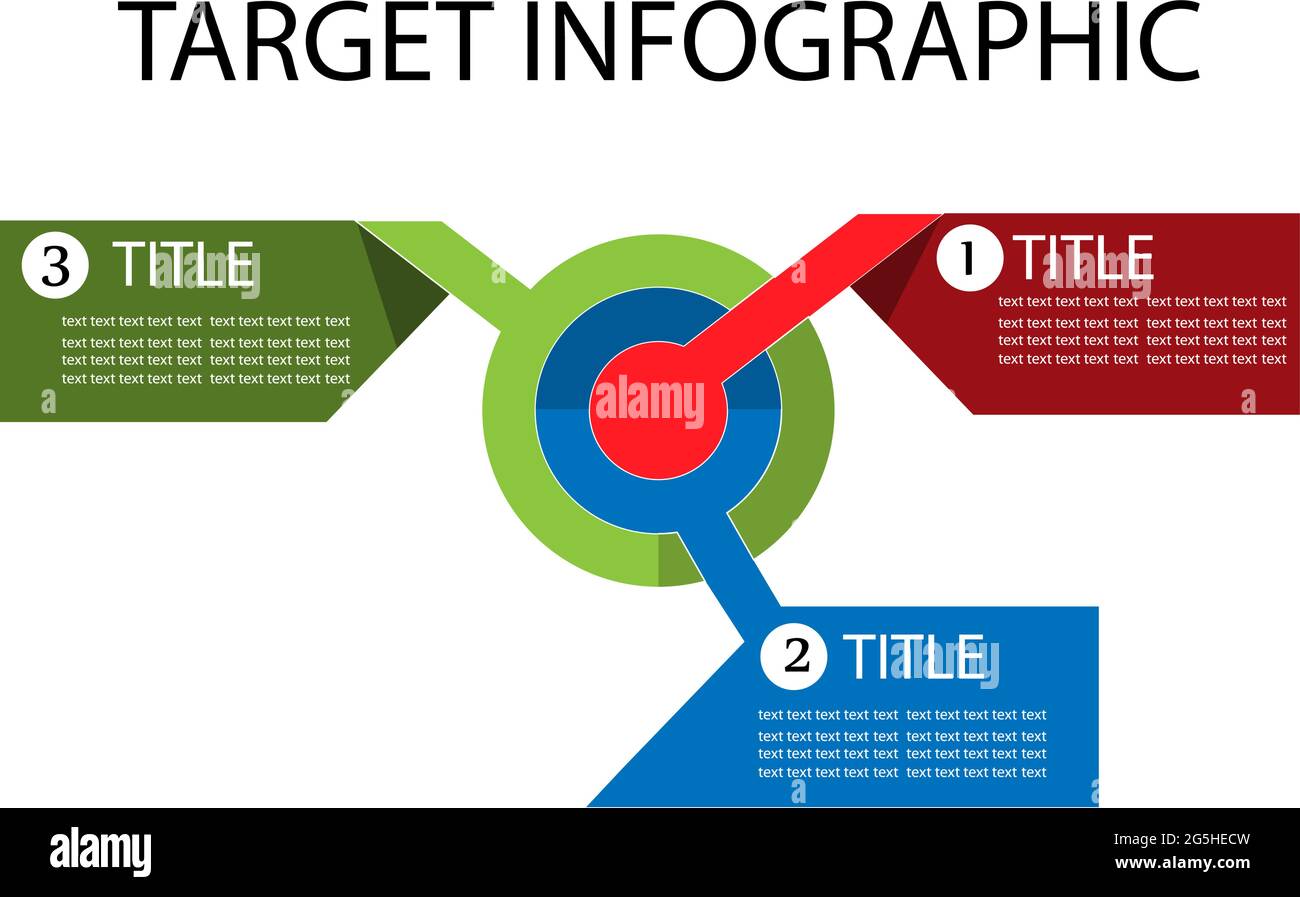 TARGET INFOGRAPHIC

3 TITLE

text text text text text text text text text text
text text text text text text text text text text
text text text text text text text text text text
text text text text text text text text text text

1 TITLE

text text text text text text text text text text
text text text text text text text text text text
text text text text text text text text text text
text text text text text text text text text text

alamy

2 TITLE

text text text text text text text text text text
text text text text text text text text text text
text text text text text text text text text text
text text text text text text text text text text

alamy

2G5HECW
www.alamy.com