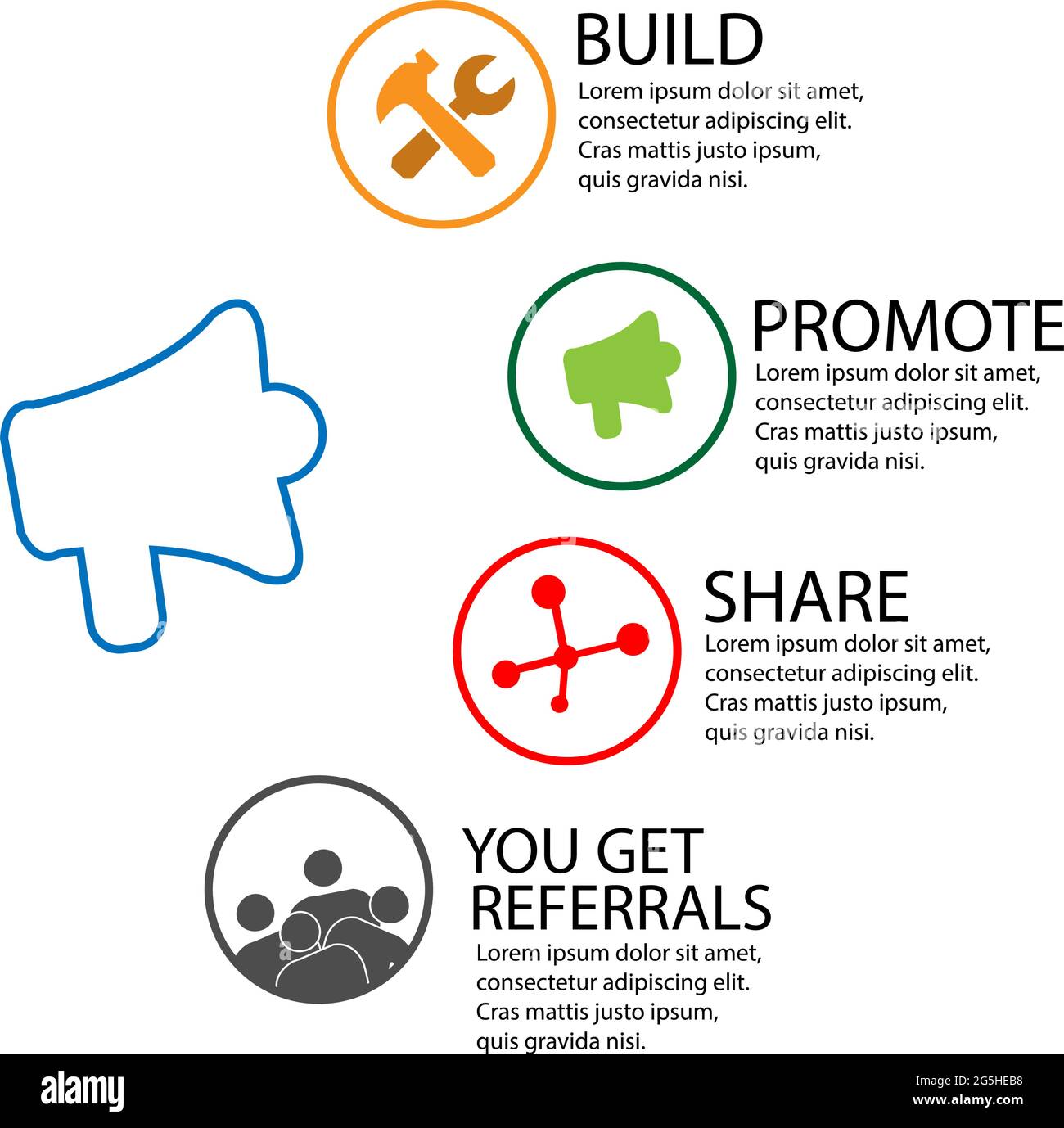 BUILD
Lorem ipsum dolor sit amet, consectetur adipiscing elit. Cras mattis justo ipsum, quis gravida nisi.

PROMOTE
Lorem ipsum dolor sit amet, consectetur adipiscing elit. Cras mattis justo ipsum, quis gravida nisi.

SHARE
Lorem ipsum dolor sit amet, consectetur adipiscing elit. Cras mattis justo ipsum, quis gravida nisi.

YOU GET REFERRALS
Lorem ipsum dolor sit amet, consectetur adipiscing elit. Cras mattis justo ipsum, quis gravida nisi.

alamy
Image ID: 2G5HEB8
www.alamy.com