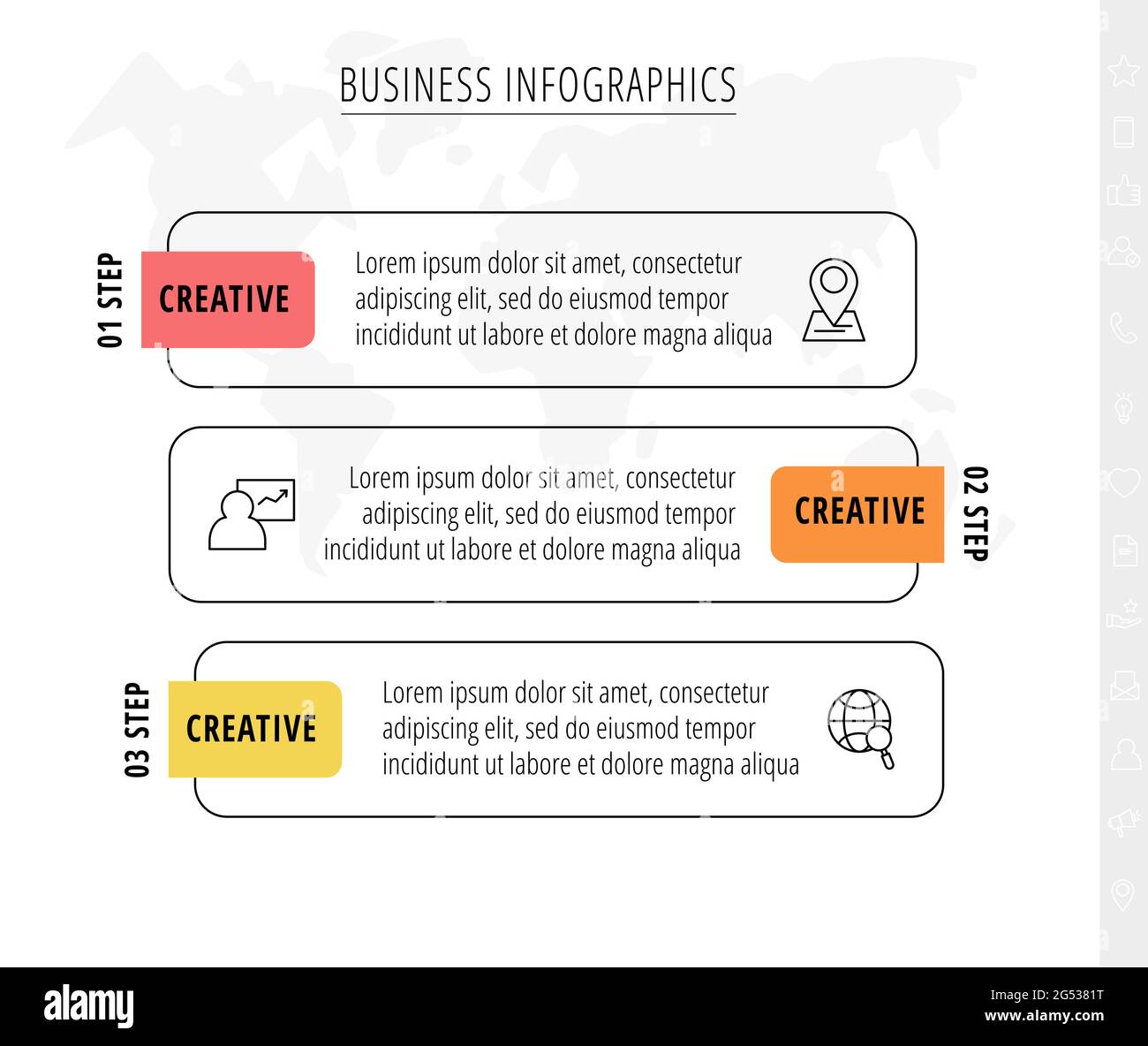 BUSINESS INFOGRAPHICS

01 STEP

CREATIVE

Lorem ipsum dolor sit amet, consectetur adipiscing elit, sed do eiusmod tempor incididunt ut labore et dolore magna aliqua

Lorem ipsum dolor sit amet, consectetur adipiscing elit, sed do eiusmod tempor incididunt ut labore et dolore magna aliqua

CREATIVE

02 STEP

03 STEP

CREATIVE

Lorem ipsum dolor sit amet, consectetur adipiscing elit, sed do eiusmod tempor incididunt ut labore et dolore magna aliqua

alamy

Image ID: 2G5381T
www.alamy.com