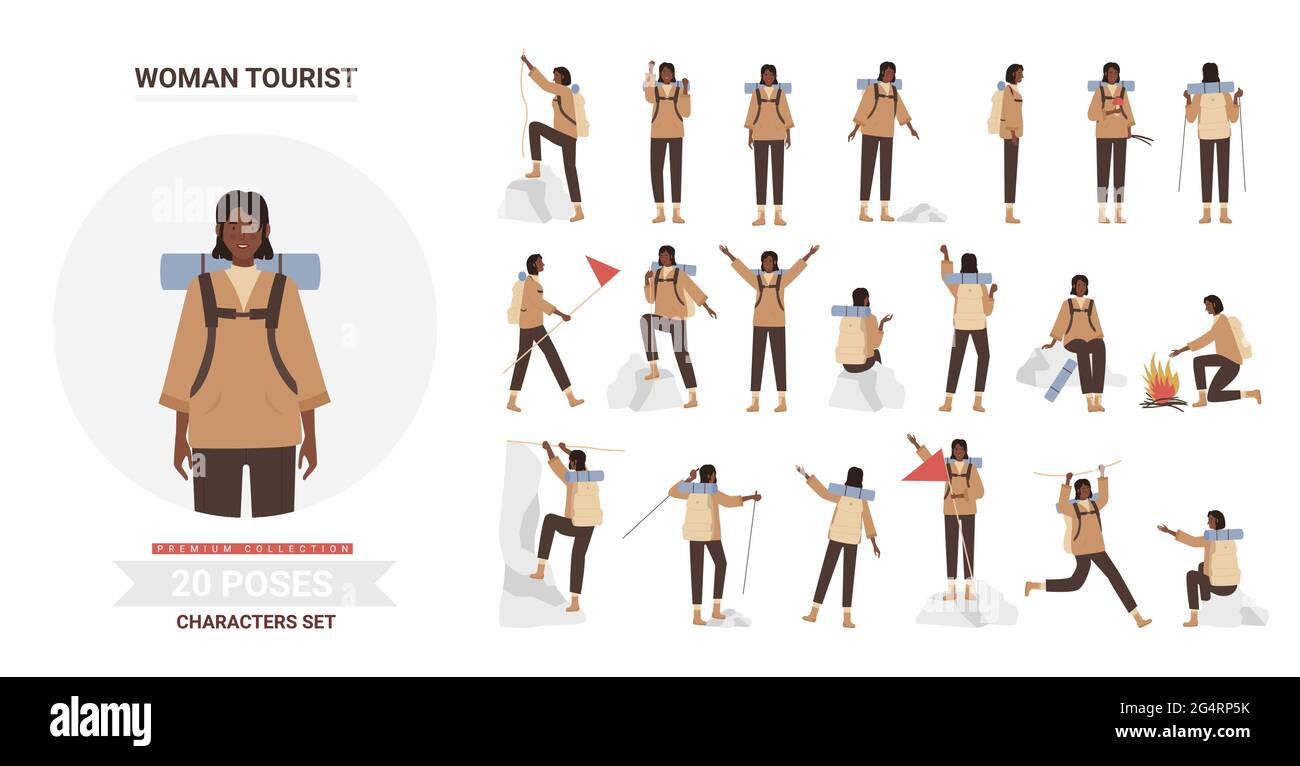 WOMAN TOURIST

PREMIUM COLLECTION

20 POSES

CHARACTERS SET

alamy

Image ID: 2G4RP5K
www.alamy.com