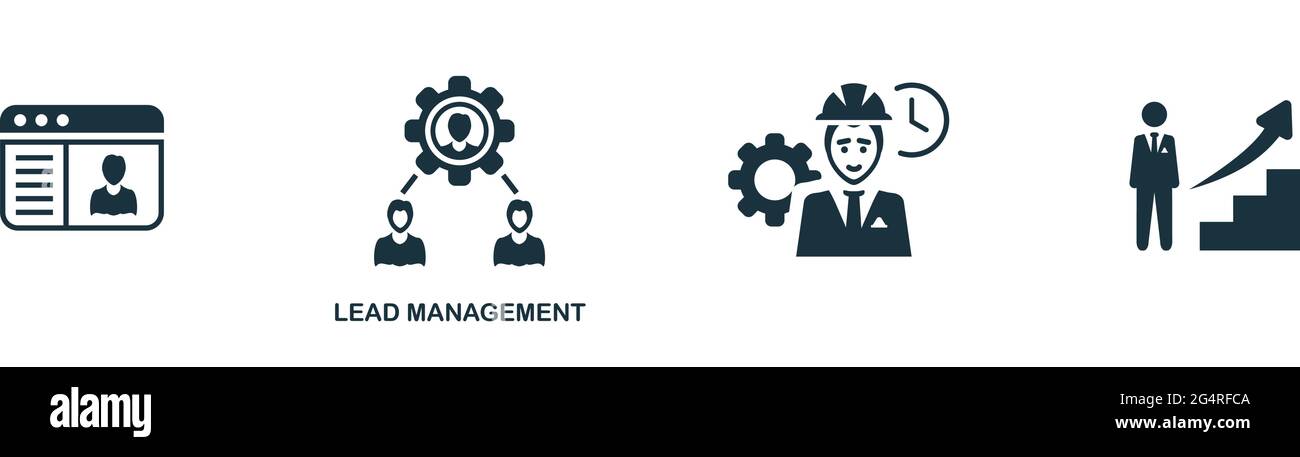 LEAD MANAGEMENT

alamy

2G4RFCA
www.alamy.com