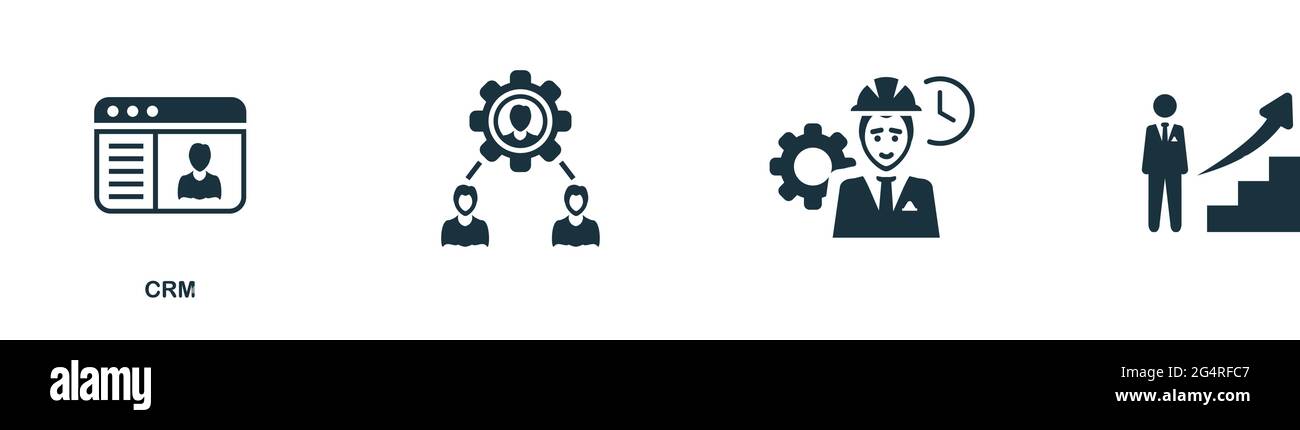 CRM

alamy

2G4RFC7
www.alamy.com