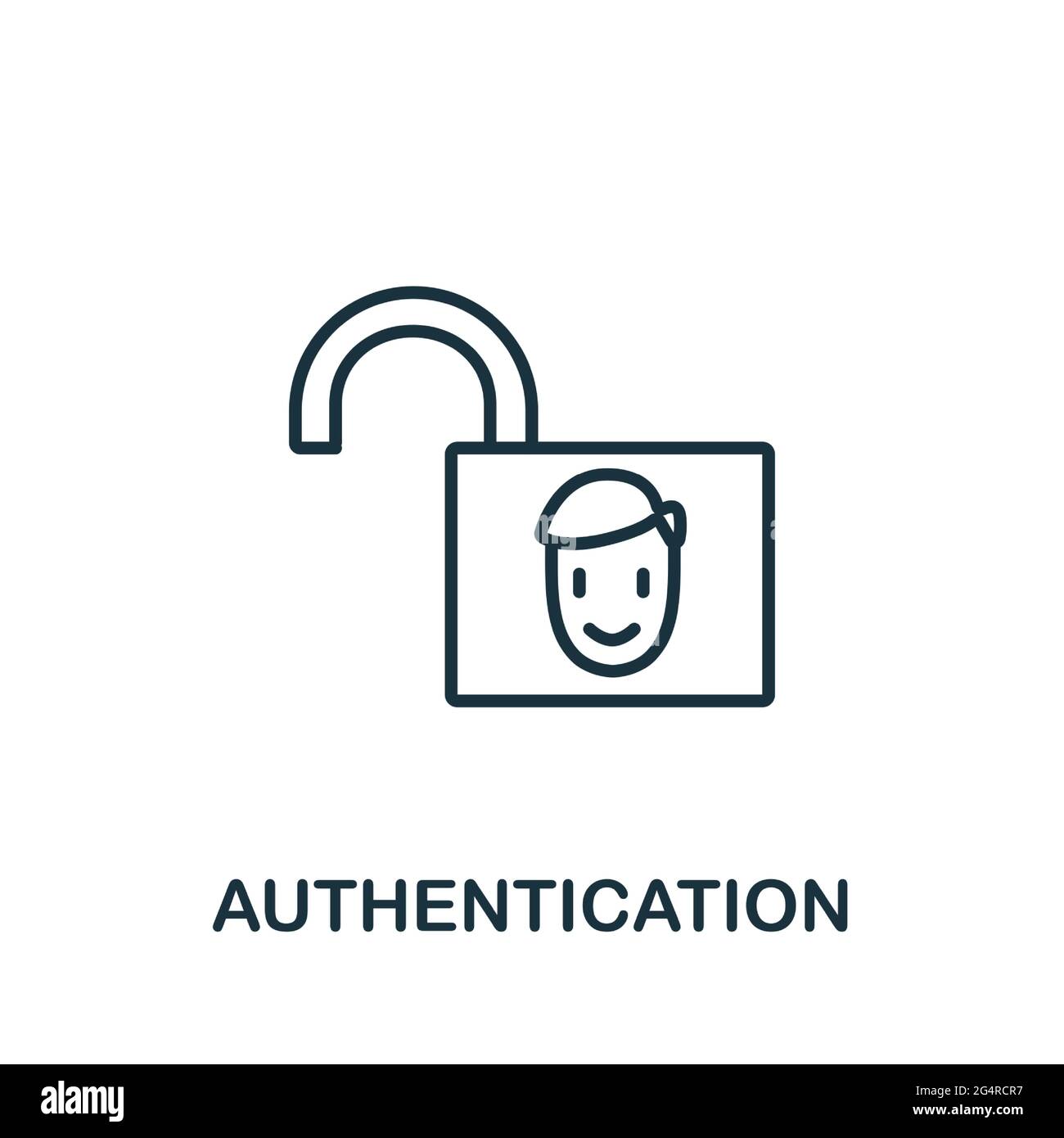 AUTHENTICATION

alamy

Image ID: 2G4RCR7
www.alamy.com