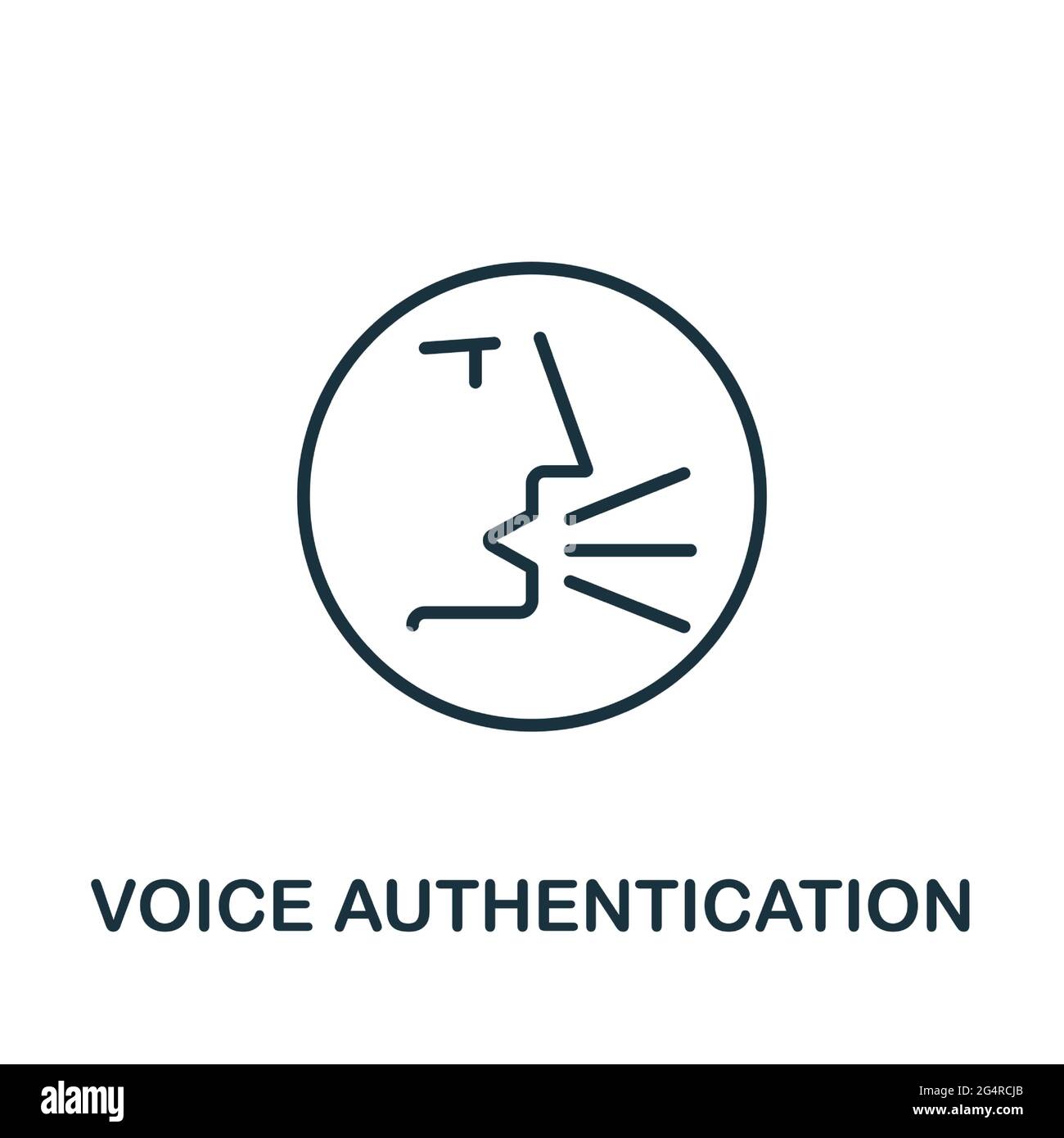 VOICE AUTHENTICATION

alamy

Image ID: 2G4RCJB
www.alamy.com