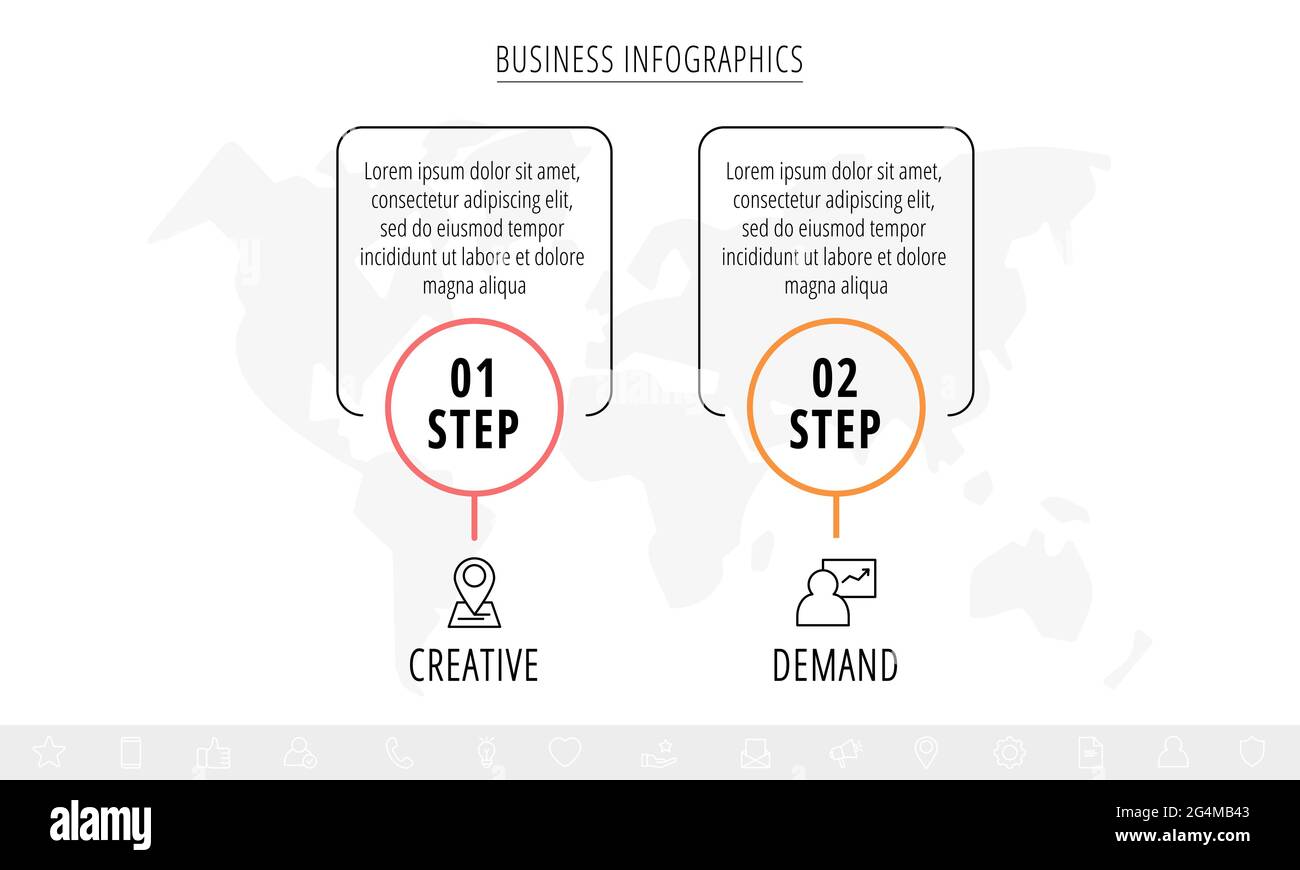 BUSINESS INFOGRAPHICS

Lorem ipsum dolor sit amet, consectetur adipiscing elit, sed do eiusmod tempor incididunt ut labore et dolore magna aliqua

01
STEP

CREATIVE

Lorem ipsum dolor sit amet, consectetur adipiscing elit, sed do eiusmod tempor incididunt ut labore et dolore magna aliqua

02
STEP

DEMAND

alamy

Image ID: 2G4MB43
www.alamy.com