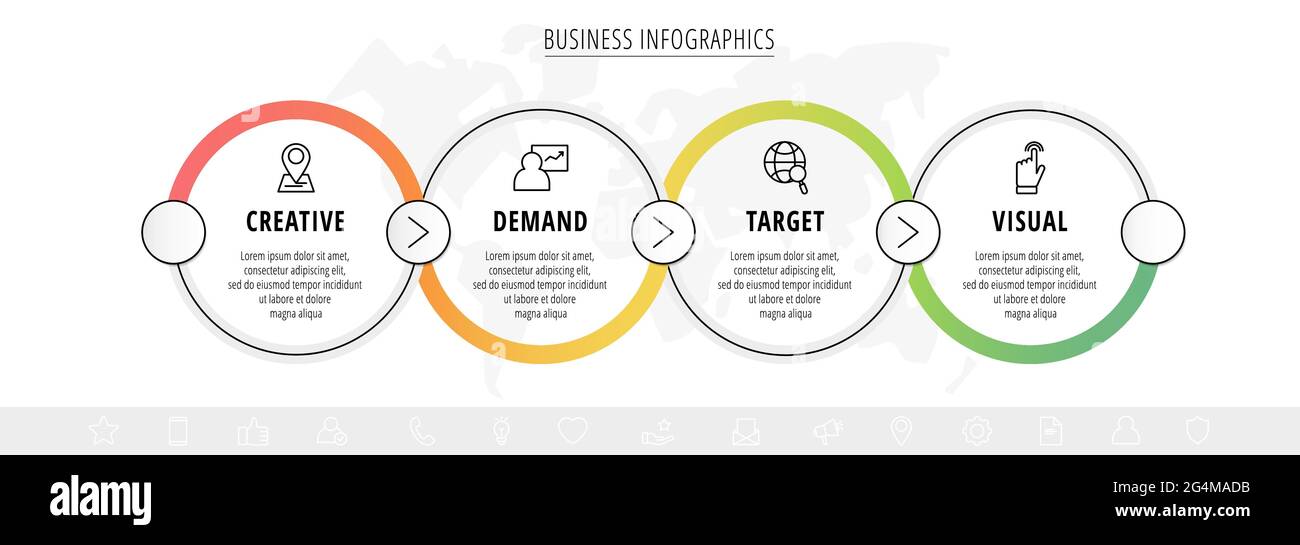 BUSINESS INFOGRAPHICS

CREATIVE

Lorem ipsum dolor sit amet, consectetur adipiscing elit, sed do eiusmod tempor incididunt ut labore et dolore magna aliqua

DEMAND

Lorem ipsum dolor sit amet, consectetur adipiscing elit, sed do eiusmod tempor incididunt ut labore et dolore magna aliqua

TARGET

Lorem ipsum dolor sit amet, consectetur adipiscing elit, sed do eiusmod tempor incididunt ut labore et dolore magna aliqua

VISUAL

Lorem ipsum dolor sit amet, consectetur adipiscing elit, sed do eiusmod tempor incididunt ut labore et dolore magna aliqua

alamy

Image ID: 2G4MADB
www.alamy.com