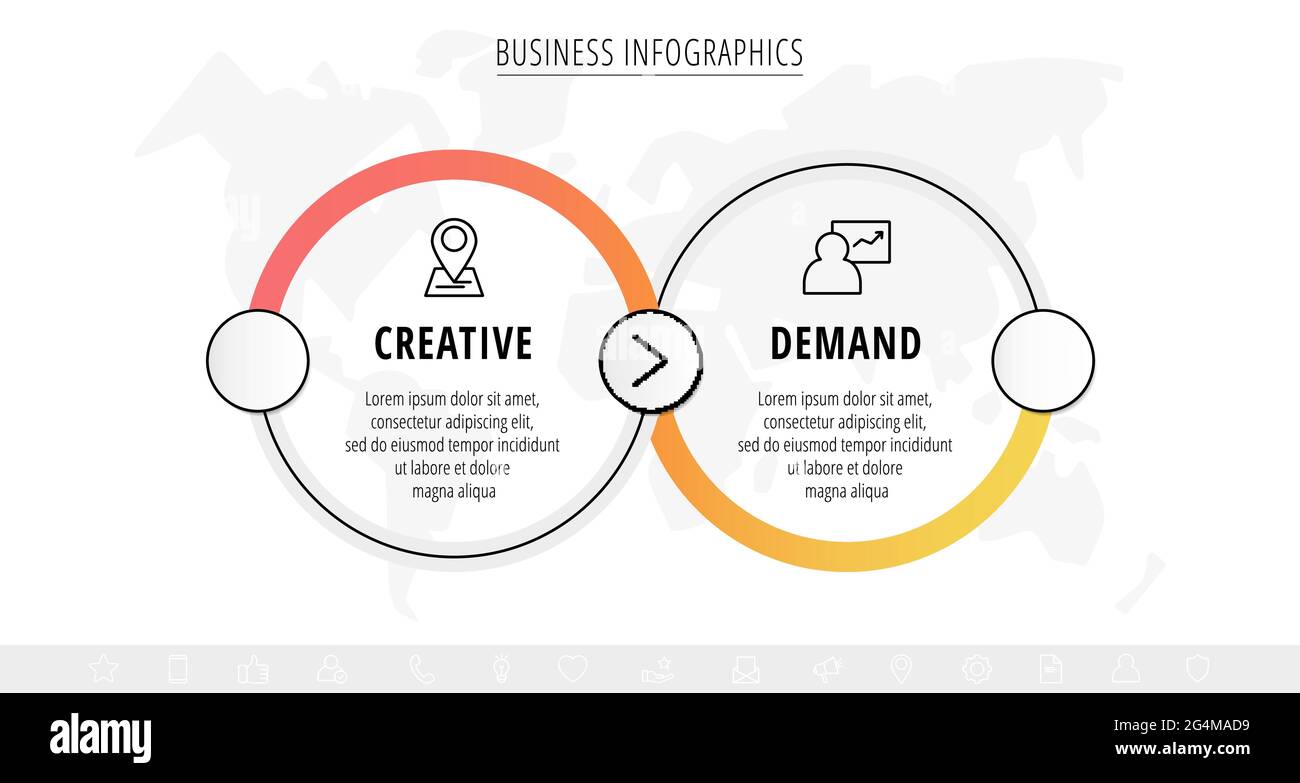 BUSINESS INFOGRAPHICS

CREATIVE

Lorem ipsum dolor sit amet, consectetur adipiscing elit, sed do eiusmod tempor incididunt ut labore et dolore magna aliqua

DEMAND

Lorem ipsum dolor sit amet, consectetur adipiscing elit, sed do eiusmod tempor incididunt ut labore et dolore magna aliqua

alamy

Image ID: 2G4MAD9
www.alamy.com