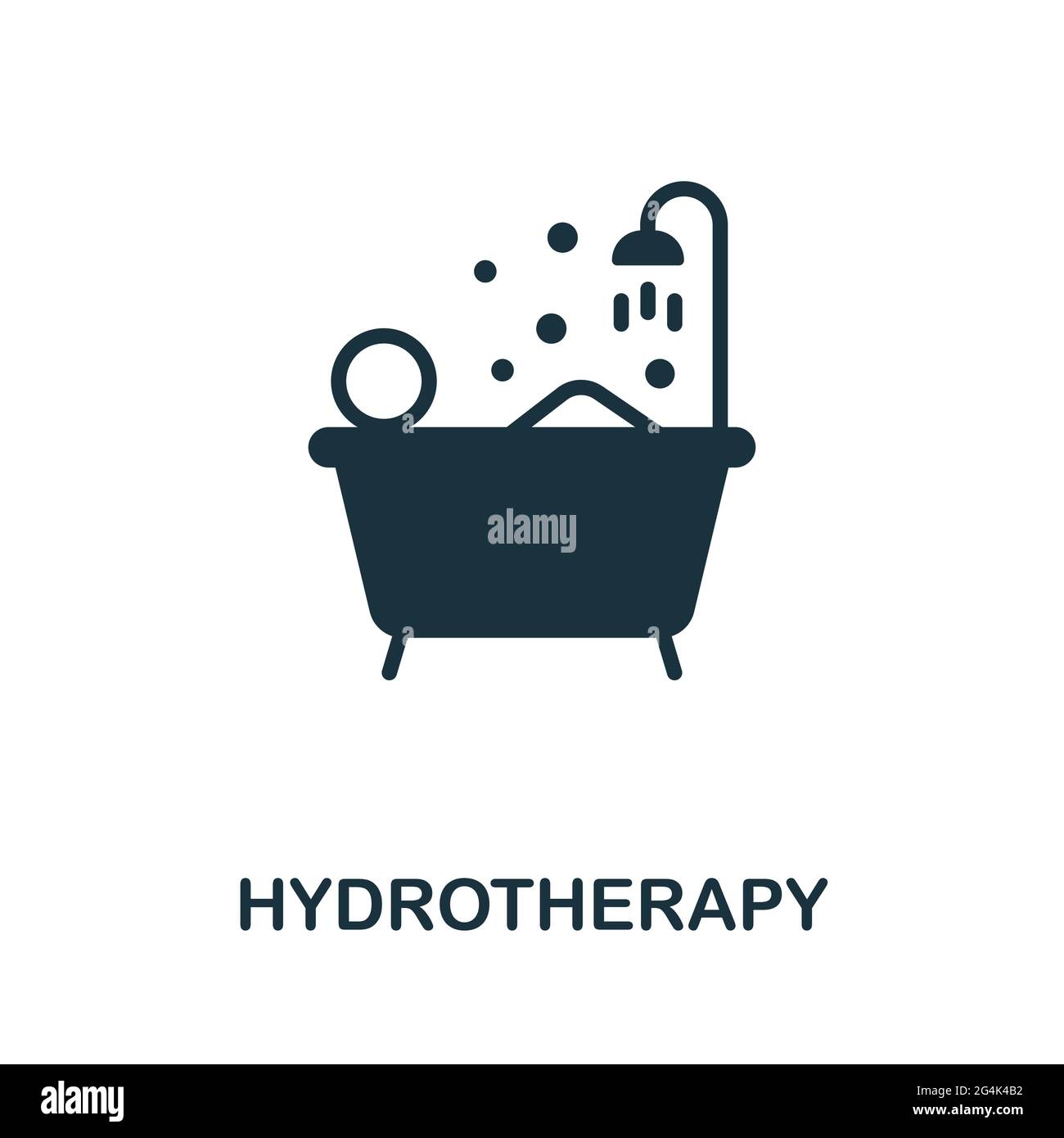 alamy

HYDROTHERAPY

alamy

Image ID: 2G4K4B2
www.alamy.com