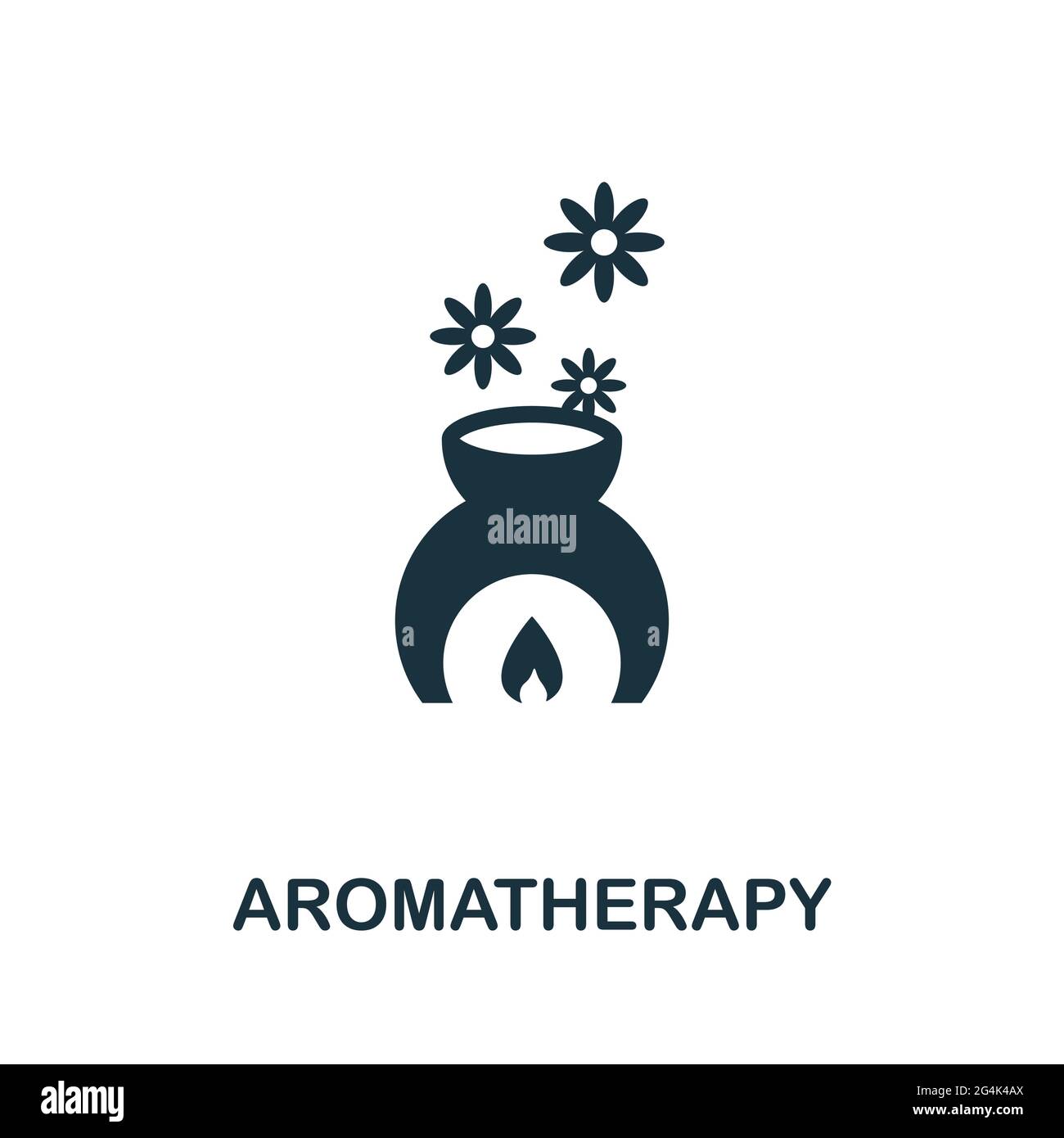 alamy

a

a

AROMATHERAPY

alamy

Image ID: 2G4K4AX
www.alamy.com