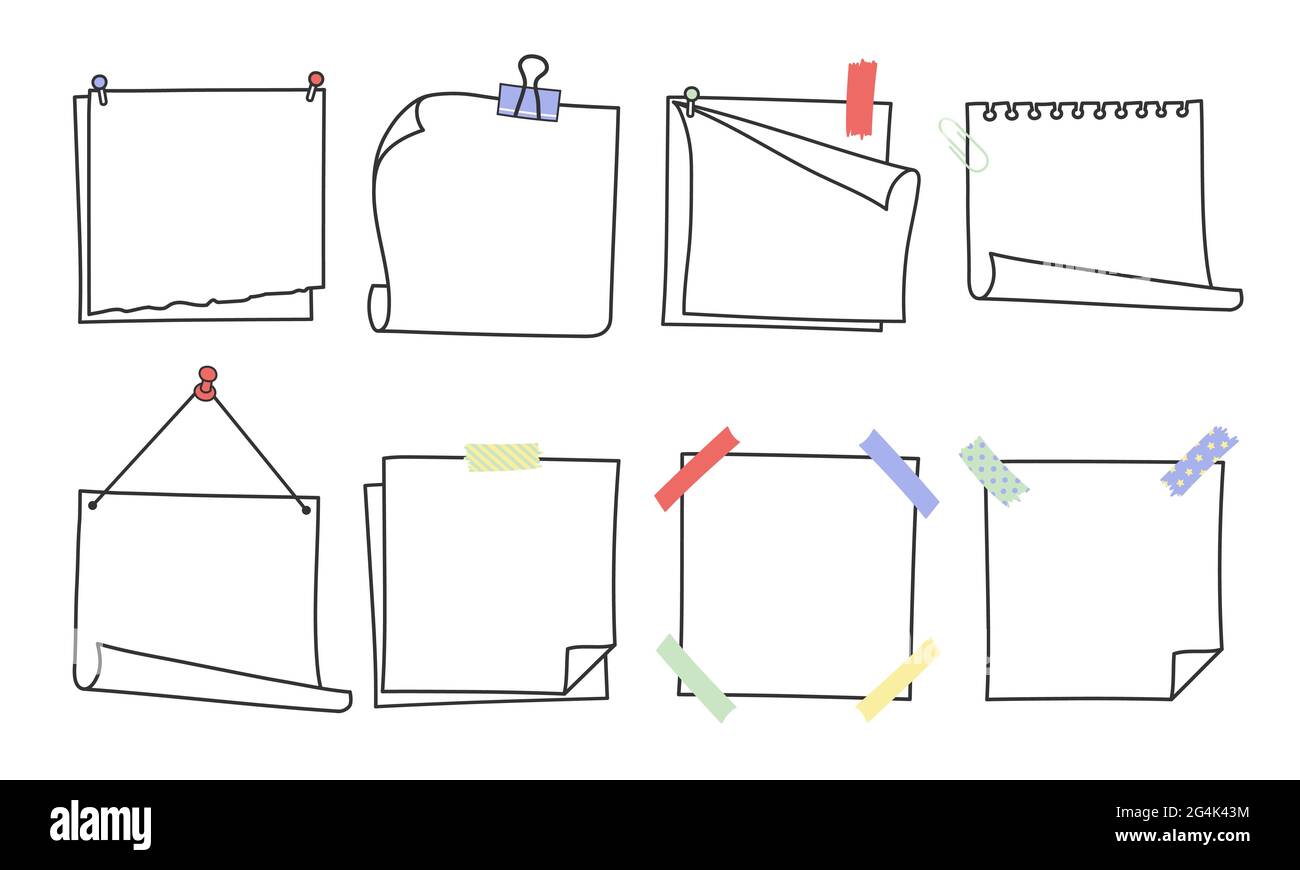 alamy

Image ID: 2G4K43M
www.alamy.com