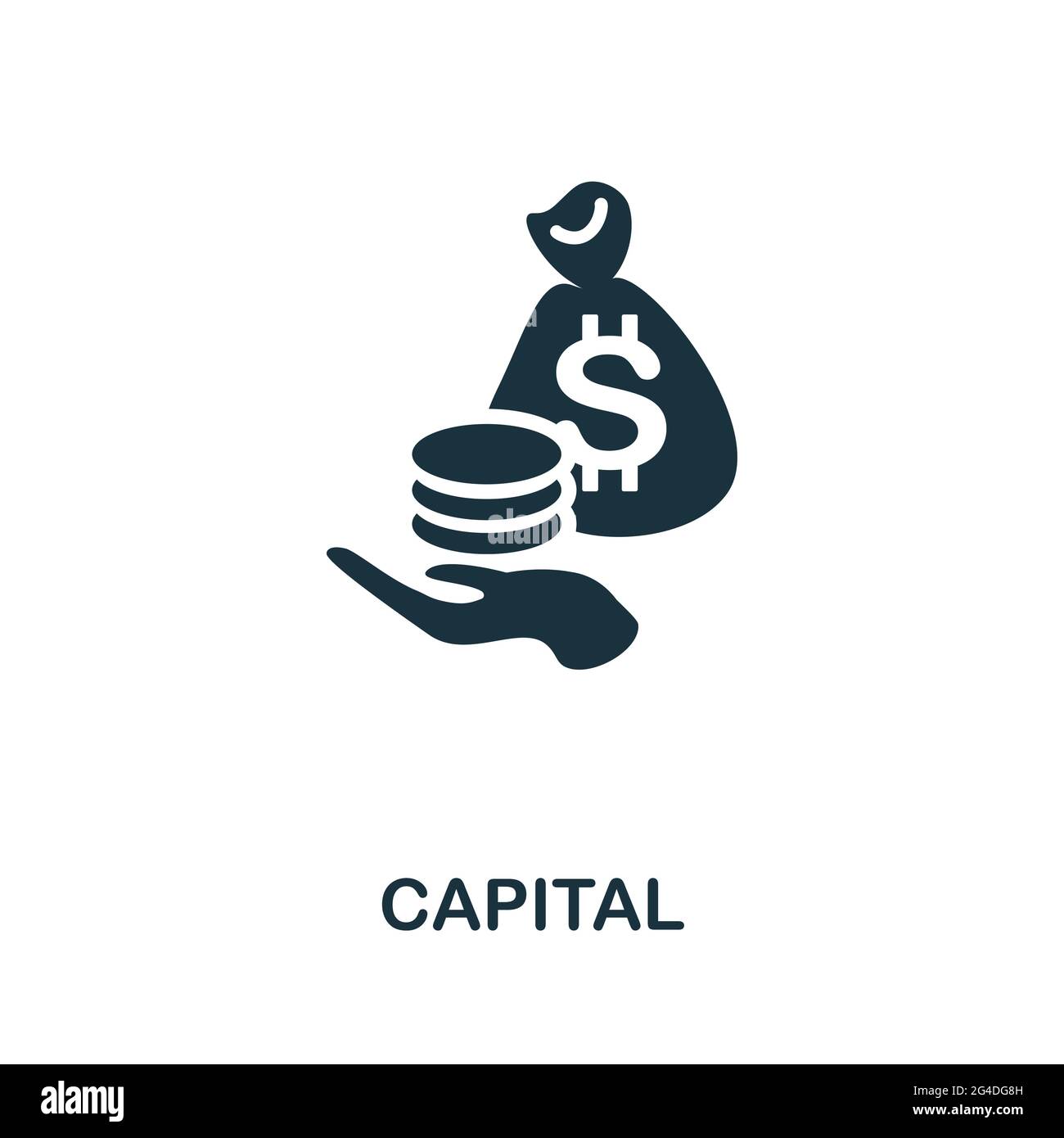 $

alamy

CAPITAL

alamy

Image ID: 2G4DG8H
www.alamy.com