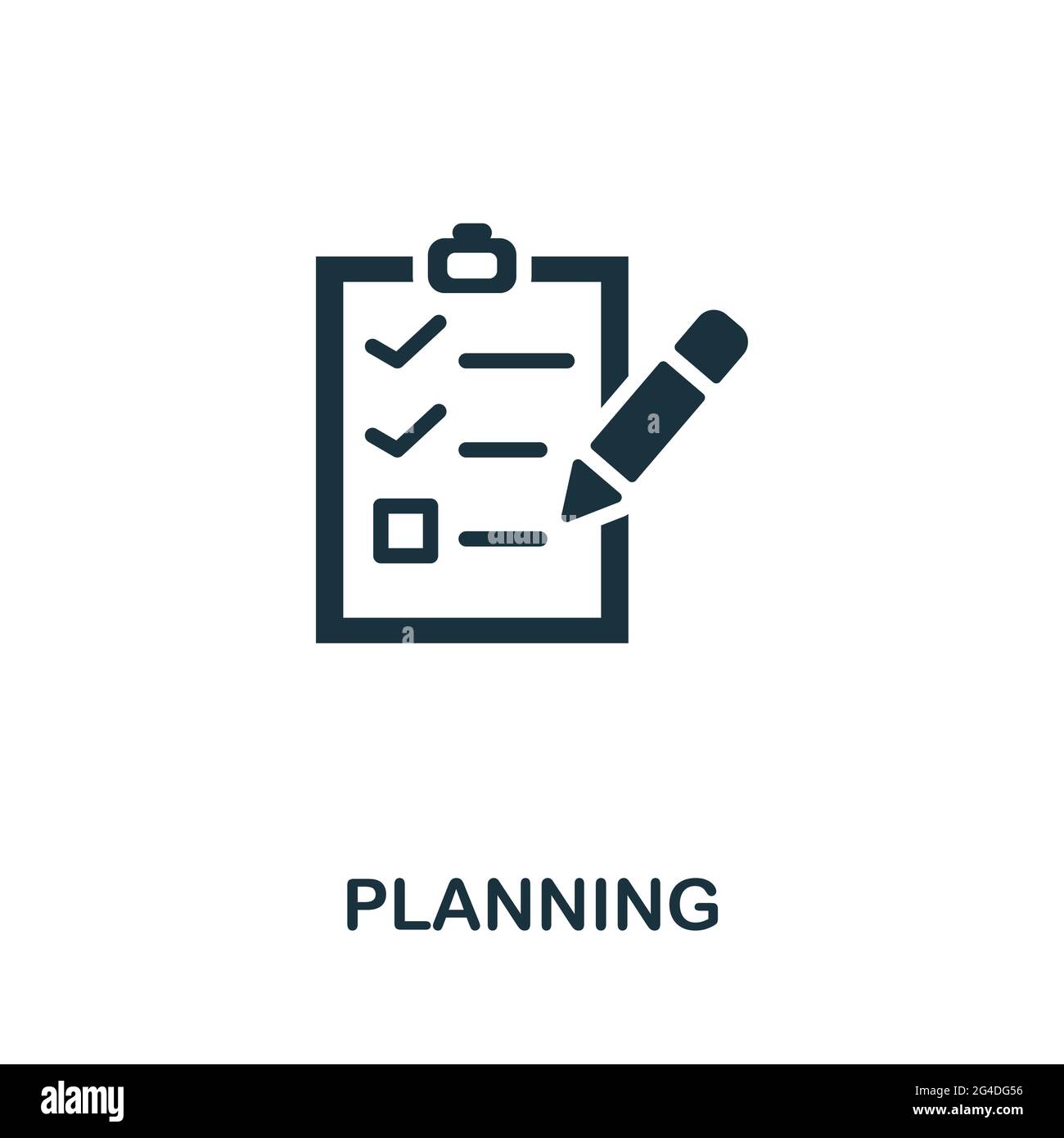 PLANNING

alamy

Image ID: 2G4DG56
www.alamy.com