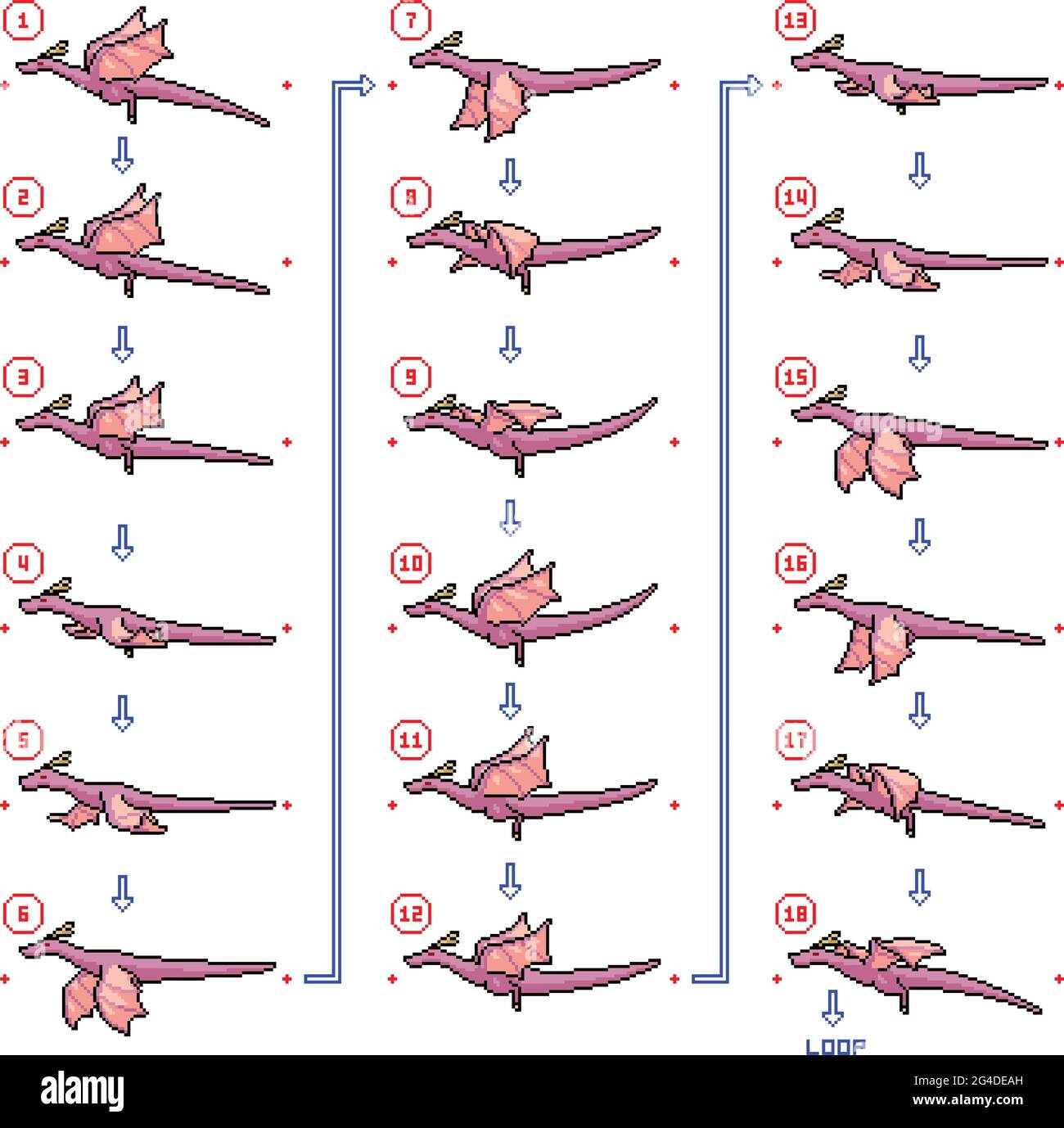 1
2
3
4
5
6
7
8
9
10
11
12
13
14
15
16
17
18
LOOP

alamy

Image ID: 2G4DEAH
www.alamy.com