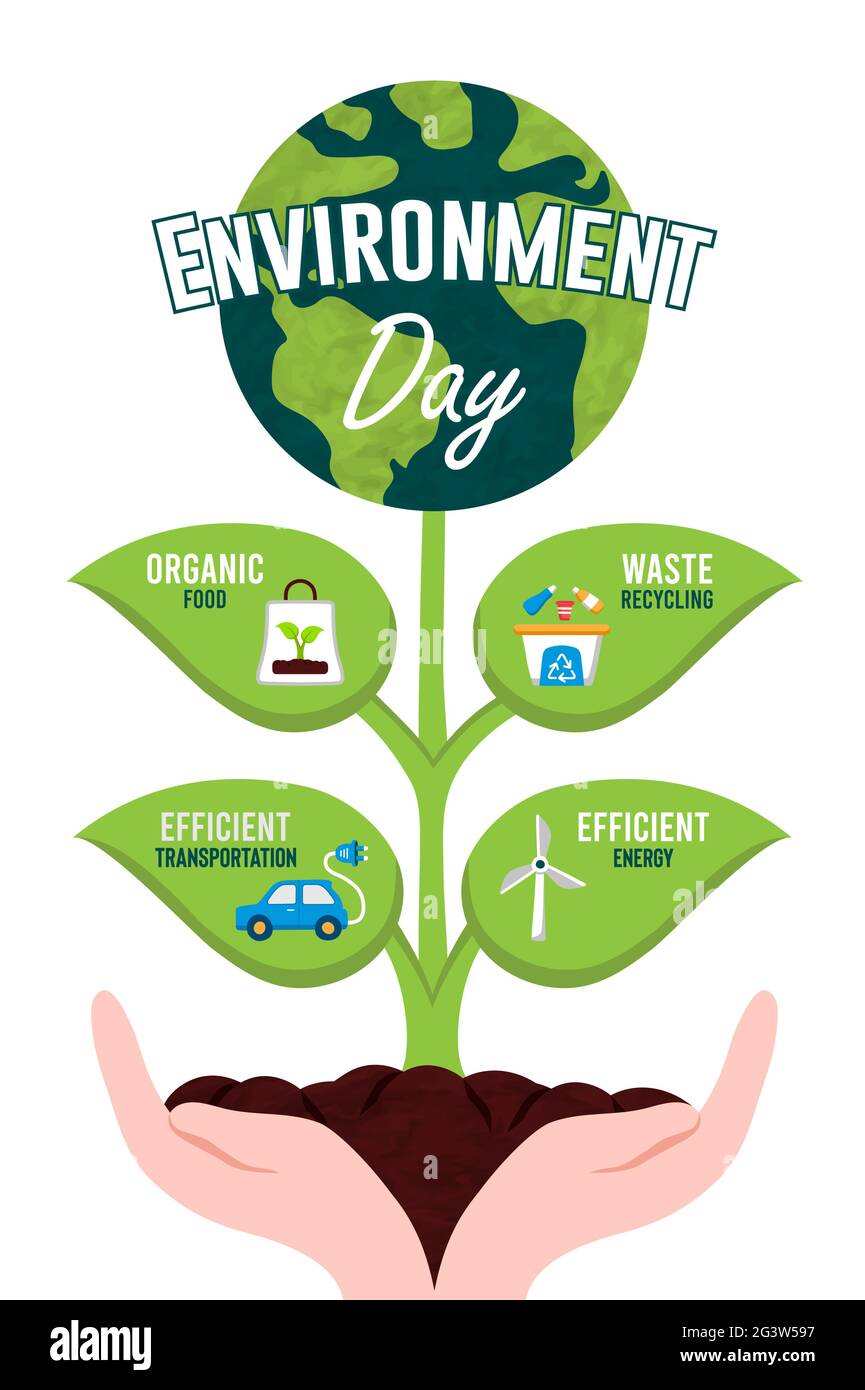 ENVIRONMENT
Day

ORGANIC
FOOD

WASTE
RECYCLING

EFFICIENT
TRANSPORTATION

EFFICIENT
ENERGY

alamy

Image ID: 2G3W597
www.alamy.com