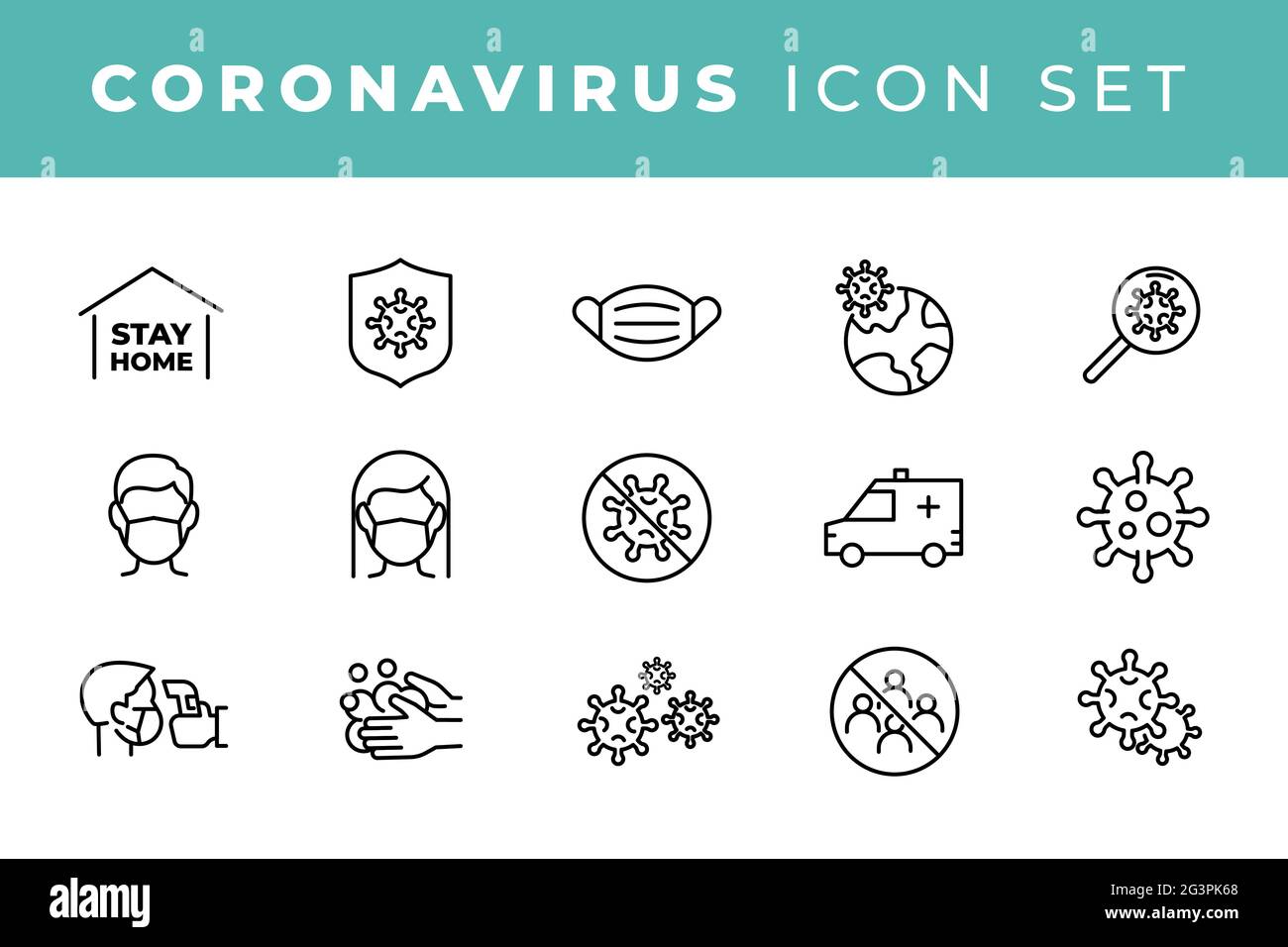 CORONAVIRUS ICON SET

STAY HOME

alamy

Image ID: 2G3PK68
www.alamy.com