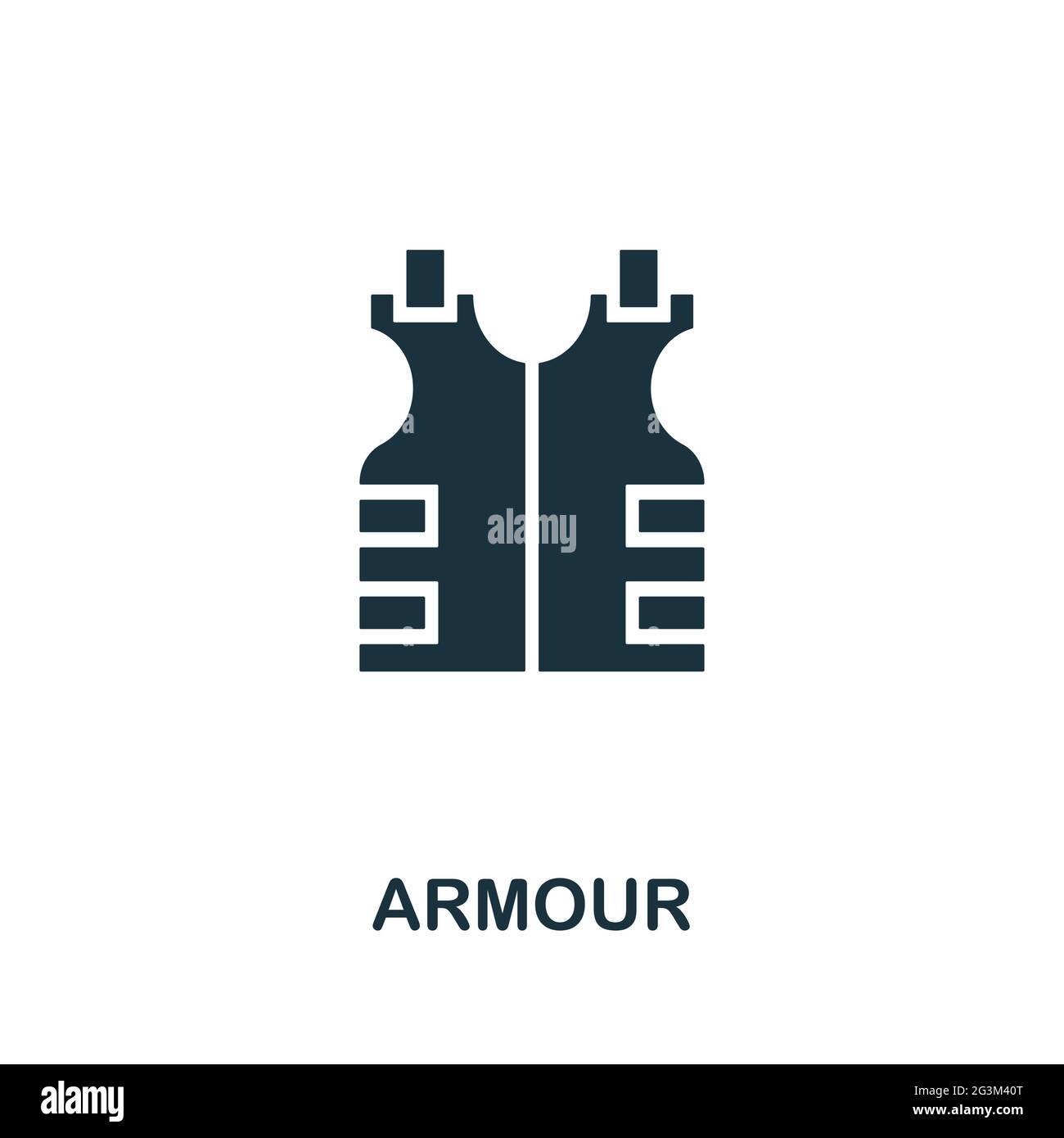 alamy

ARMOUR

alamy

Image ID: 2G3M40T
www.alamy.com