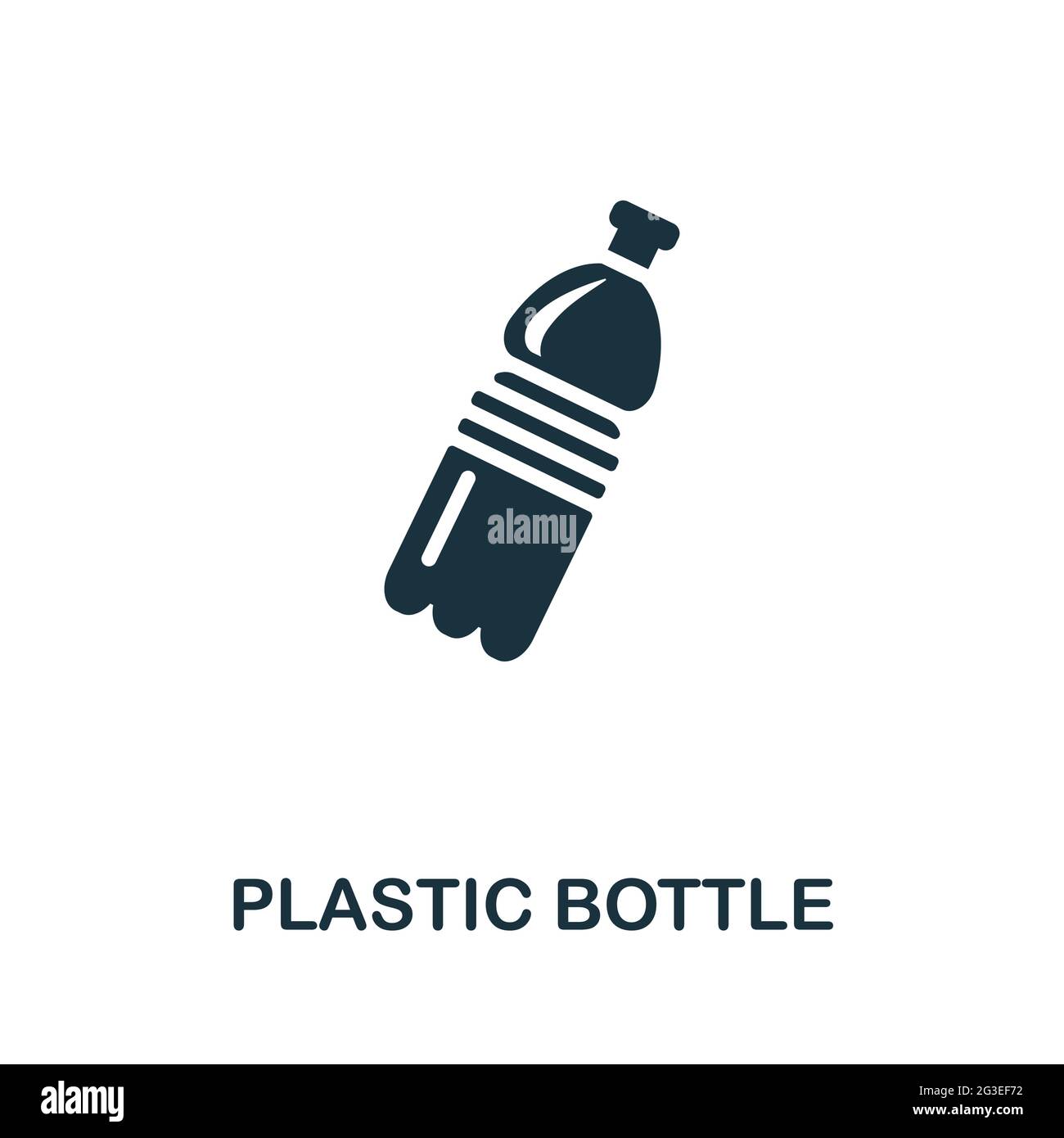 alamy

PLASTIC BOTTLE

alamy

Image ID: 2G3EF72
www.alamy.com