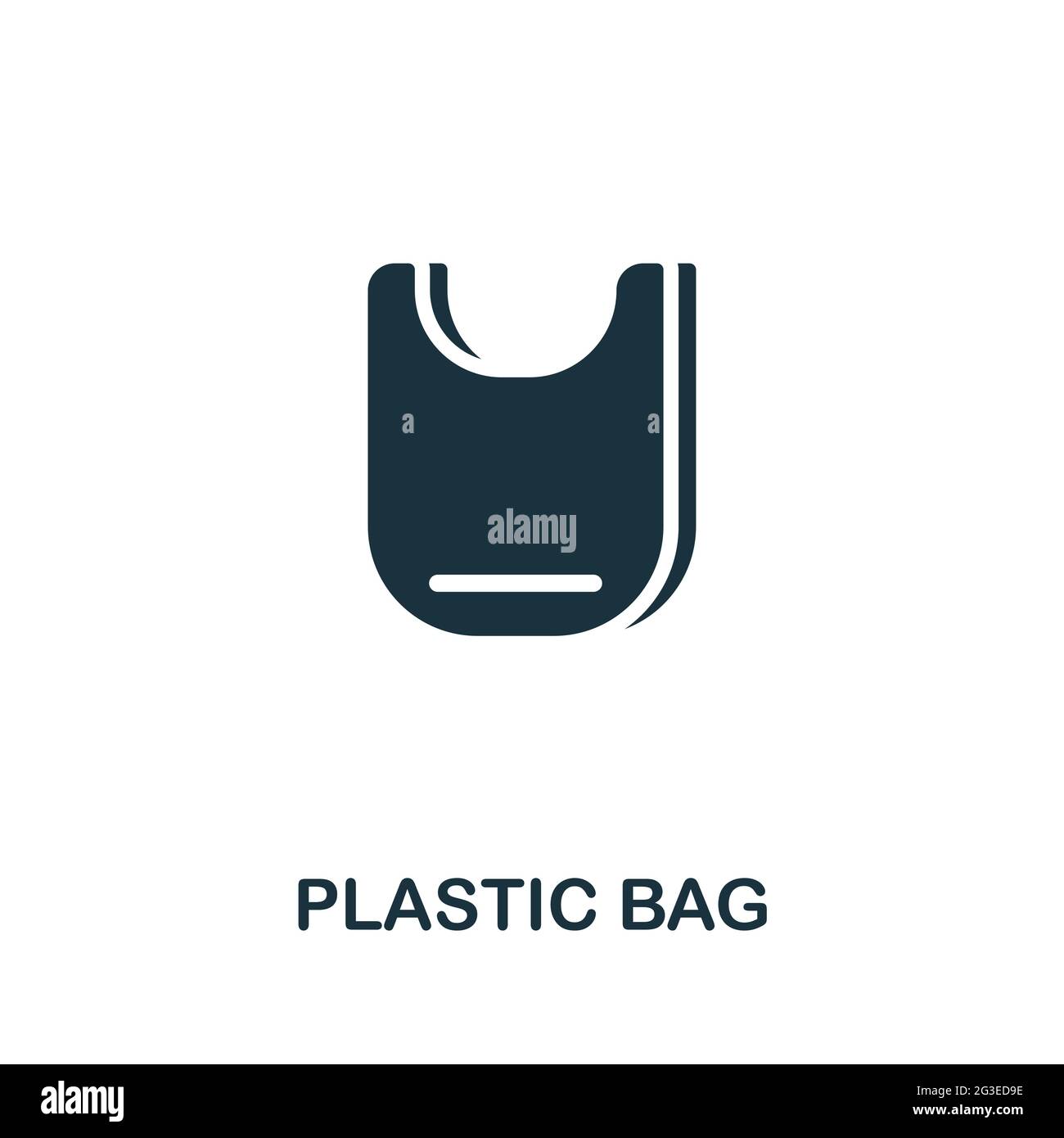 a a
alamy

PLASTIC BAG

alamy

Image ID: 2G3ED9E
www.alamy.com