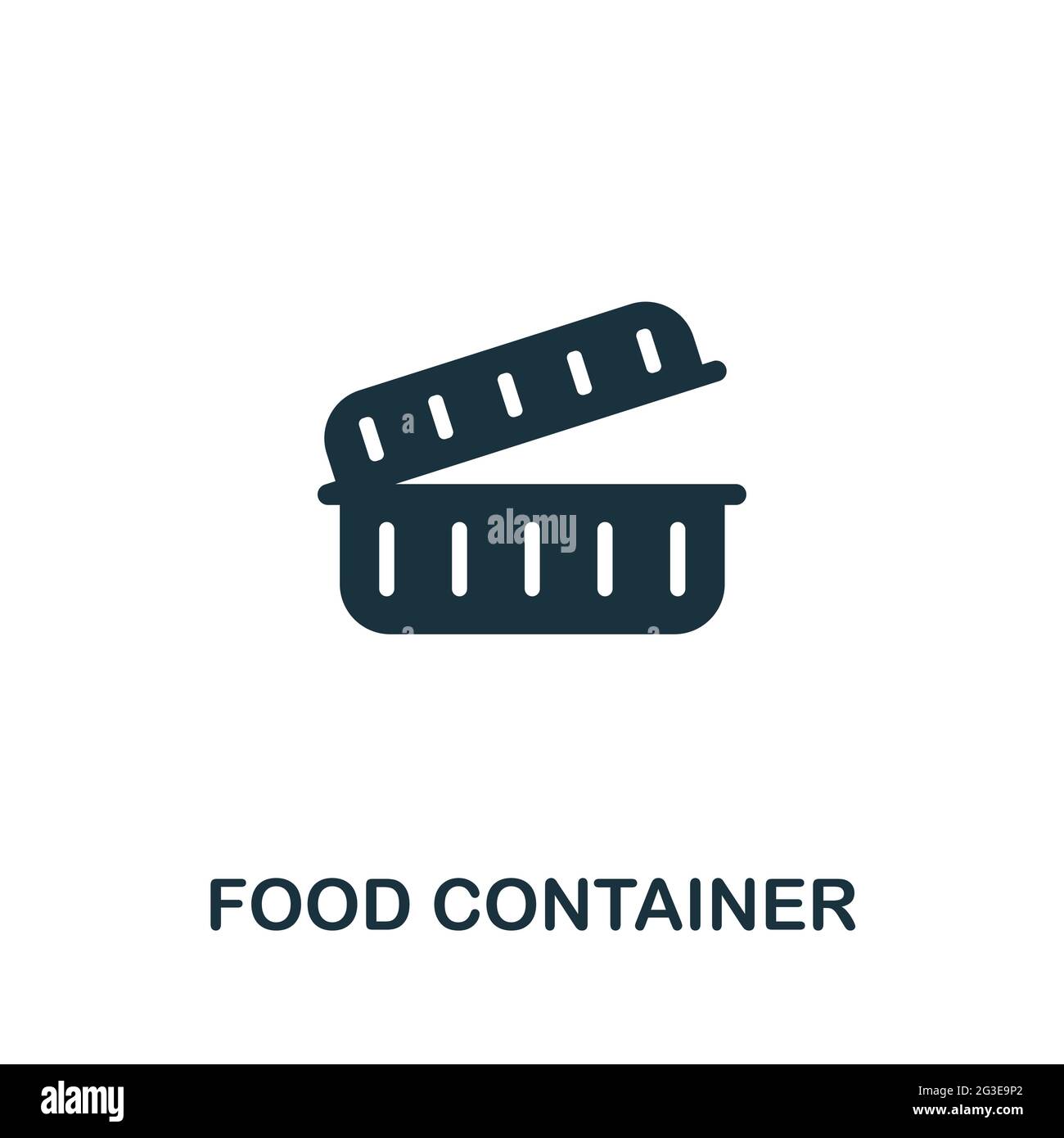 alamy

FOOD CONTAINER

alamy

Image ID: 2G3E9P2
www.alamy.com