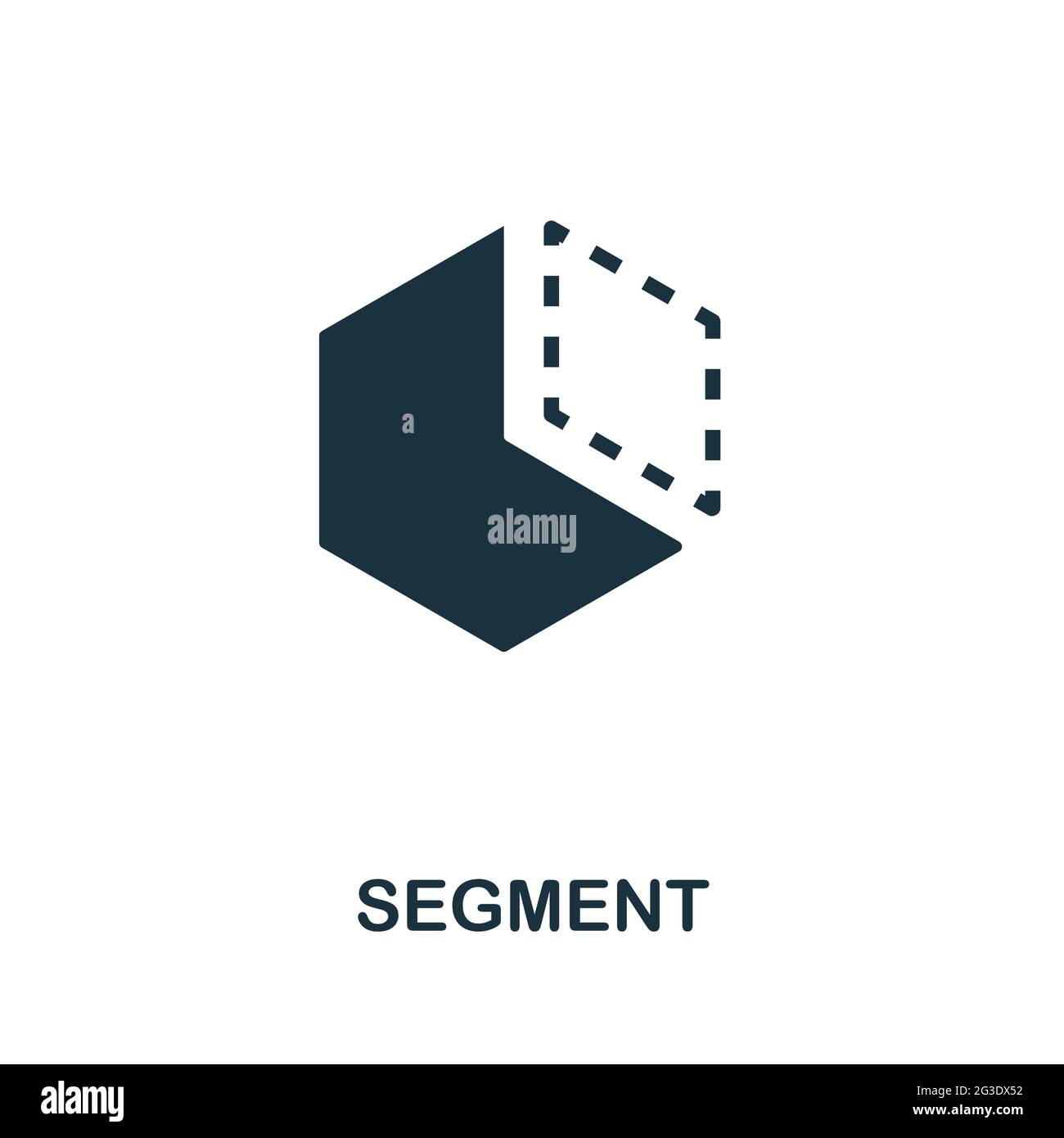 a

alamy

SEGMENT

alamy

Image ID: 2G3DX52
www.alamy.com