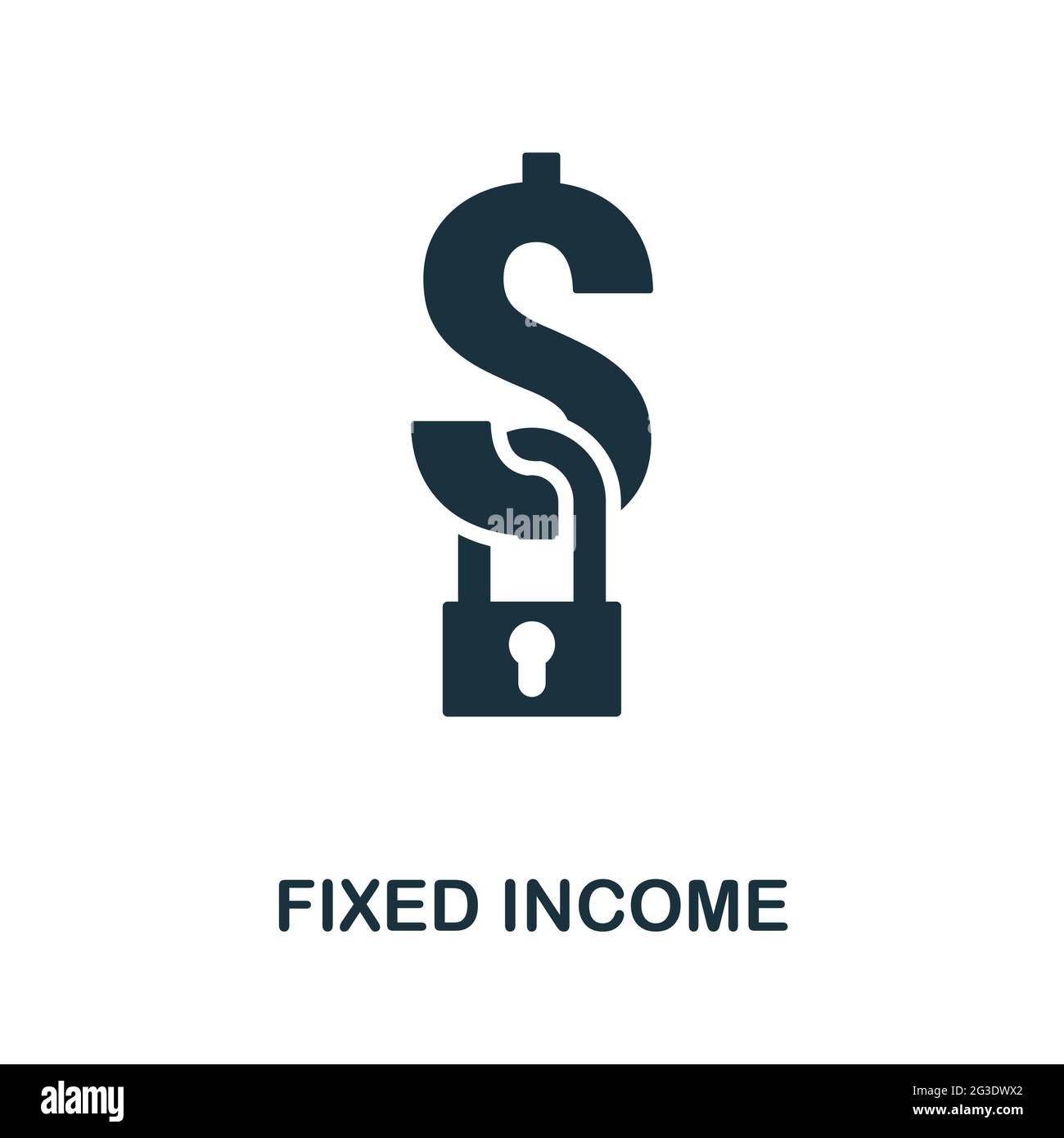 alamy

FIXED INCOME

alamy

Image ID: 2G3DWX2
www.alamy.com