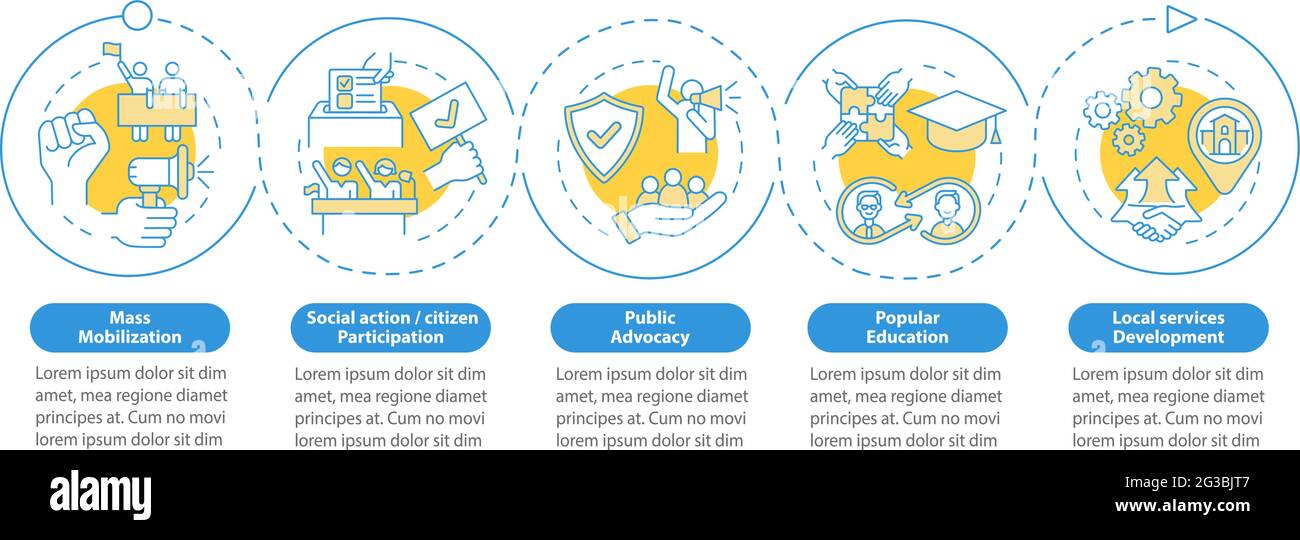 Mass Mobilization

Lorem ipsum dolor sit dim amet, mea regione diamet principes at. Cum no movi lorem ipsum dolor sit dim

Social action / citizen Participation

Lorem ipsum dolor sit dim amet, mea regione diamet principes at. Cum no movi lorem ipsum dolor sit dim

Public Advocacy

Lorem ipsum dolor sit dim amet, mea regione diamet principes at. Cum no movi lorem ipsum dolor sit dim

Popular Education

Lorem ipsum dolor sit dim amet, mea regione diamet principes at. Cum no movi lorem ipsum dolor sit dim

Local services Development

Lorem ipsum dolor sit dim amet, mea regione diamet principes at. Cum no movi lorem ipsum dolor sit dim

alamy

Image ID: 2G3BJT7
www.alamy.com