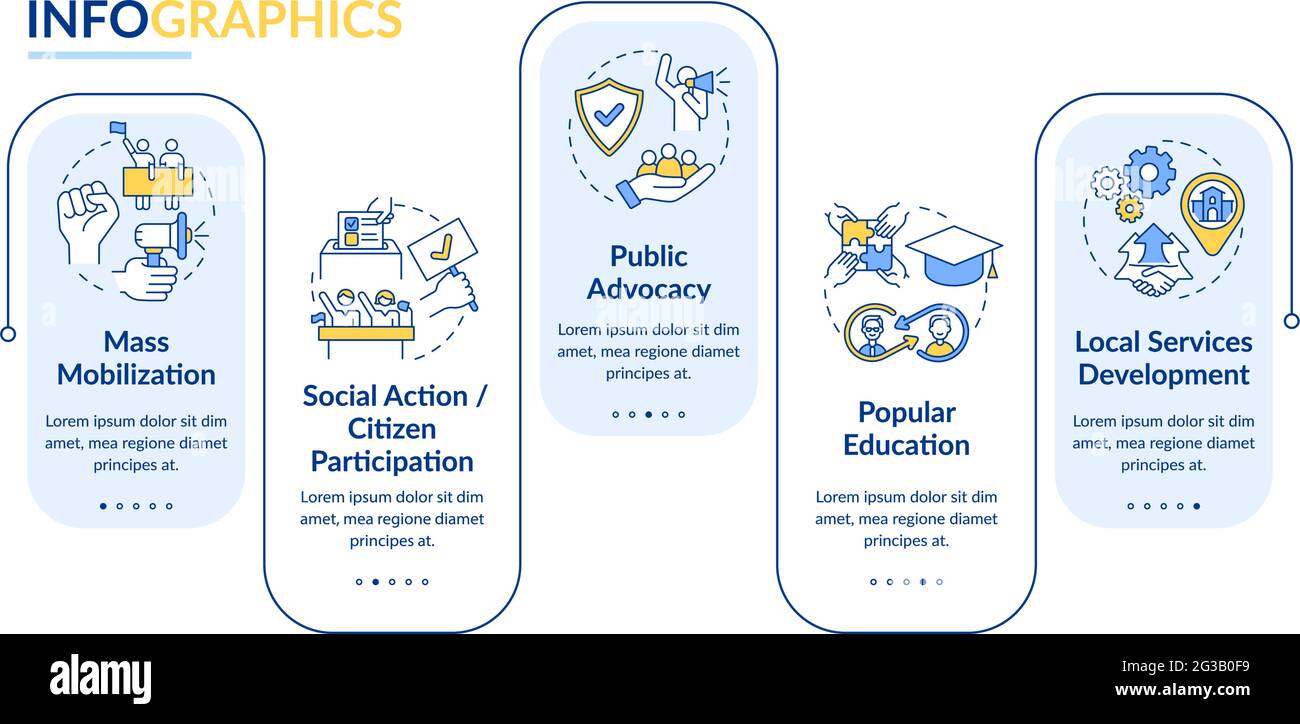 INFOGRAPHICS

Mass Mobilization

Lorem ipsum dolor sit dim amet, mea regione diamet principes at.

Social Action / Citizen Participation

Lorem ipsum dolor sit dim amet, mea regione diamet principes at.

Public Advocacy

Lorem ipsum dolor sit dim amet, mea regione diamet principes at.

Popular Education

Lorem ipsum dolor sit dim amet, mea regione diamet principes at.

Local Services Development

Lorem ipsum dolor sit dim amet, mea regione diamet principes at.

alamy

Image ID: 2G3B0F9
www.alamy.com