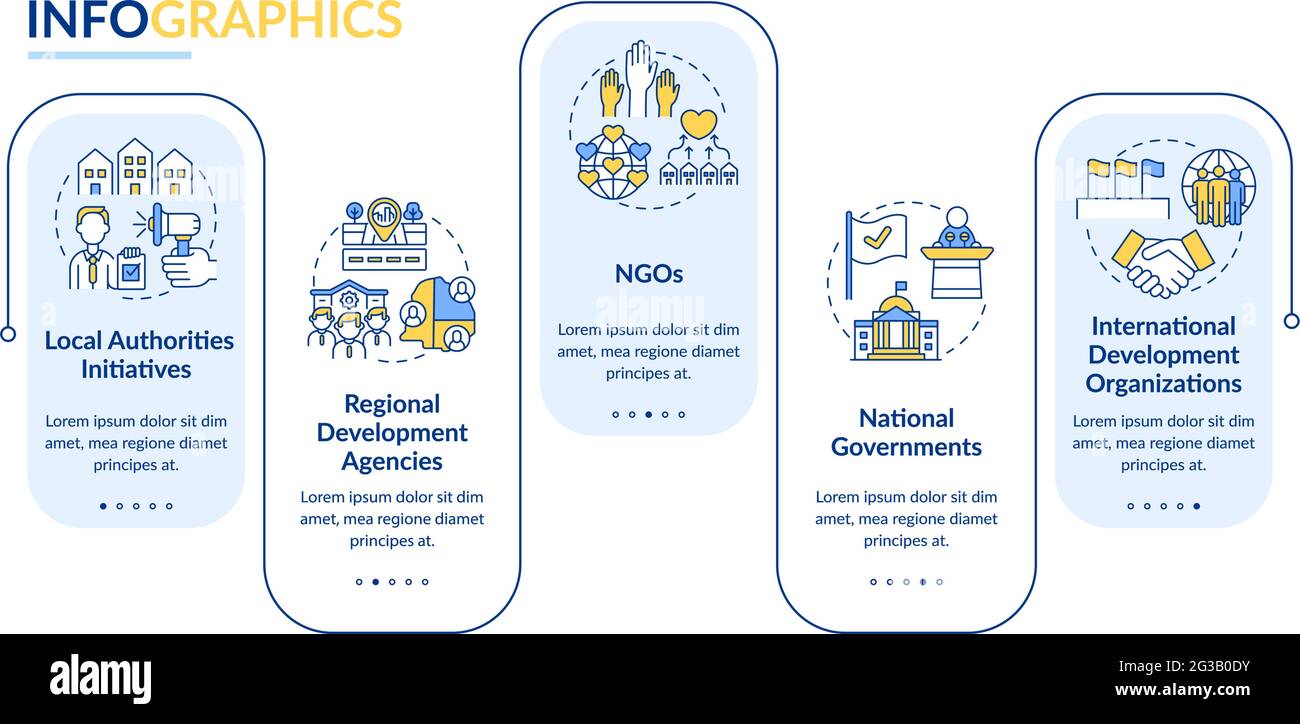 INFOGRAPHICS

Local Authorities Initiatives

Lorem ipsum dolor sit dim amet, mea regione diamet principes at.

Regional Development Agencies

Lorem ipsum dolor sit dim amet, mea regione diamet principes at.

NGOs

Lorem ipsum dolor sit dim amet, mea regione diamet principes at.

National Governments

Lorem ipsum dolor sit dim amet, mea regione diamet principes at.

International Development Organizations

Lorem ipsum dolor sit dim amet, mea regione diamet principes at.

alamy

Image ID: 2G3B0DY
www.alamy.com