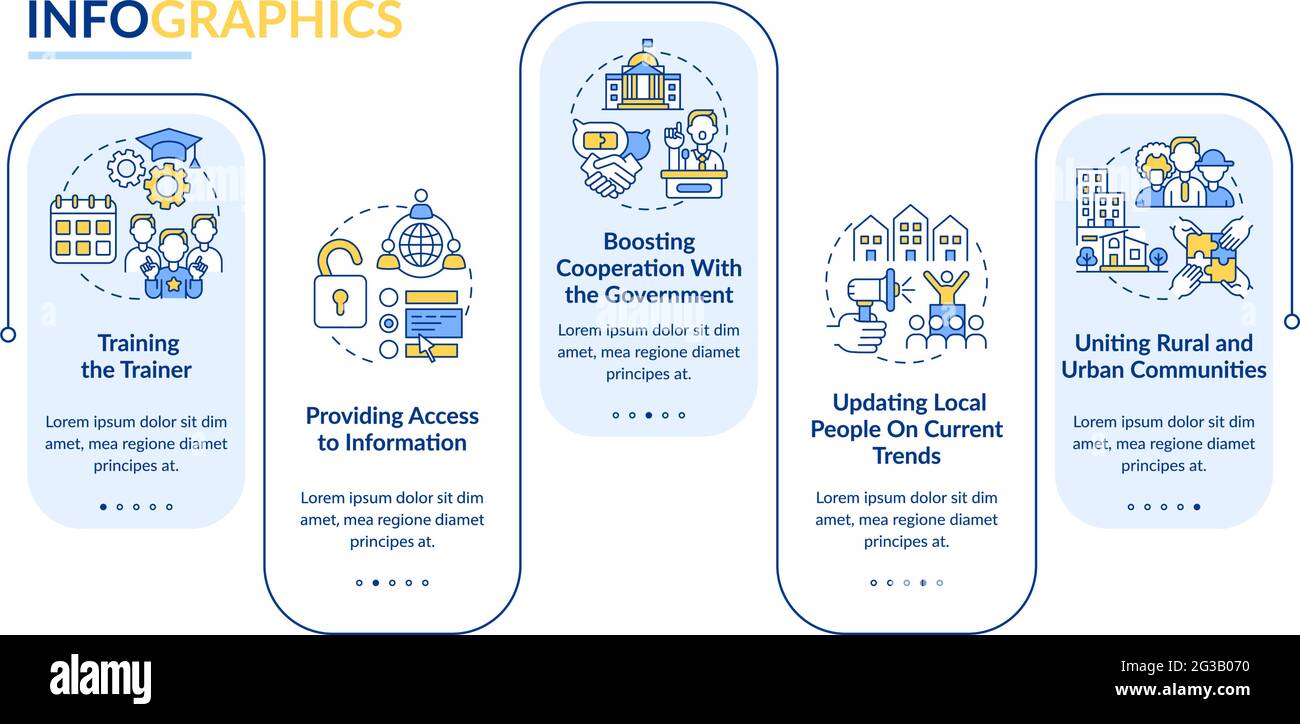 INFOGRAPHICS

Training the Trainer

Lorem ipsum dolor sit dim amet, mea regione diamet principes at.

Providing Access to Information

Lorem ipsum dolor sit dim amet, mea regione diamet principes at.

Boosting Cooperation With the Government

Lorem ipsum dolor sit dim amet, mea regione diamet principes at.

Updating Local People On Current Trends

Lorem ipsum dolor sit dim amet, mea regione diamet principes at.

Uniting Rural and Urban Communities

Lorem ipsum dolor sit dim amet, mea regione diamet principes at.

alamy

Image ID: 2G3B070
www.alamy.com