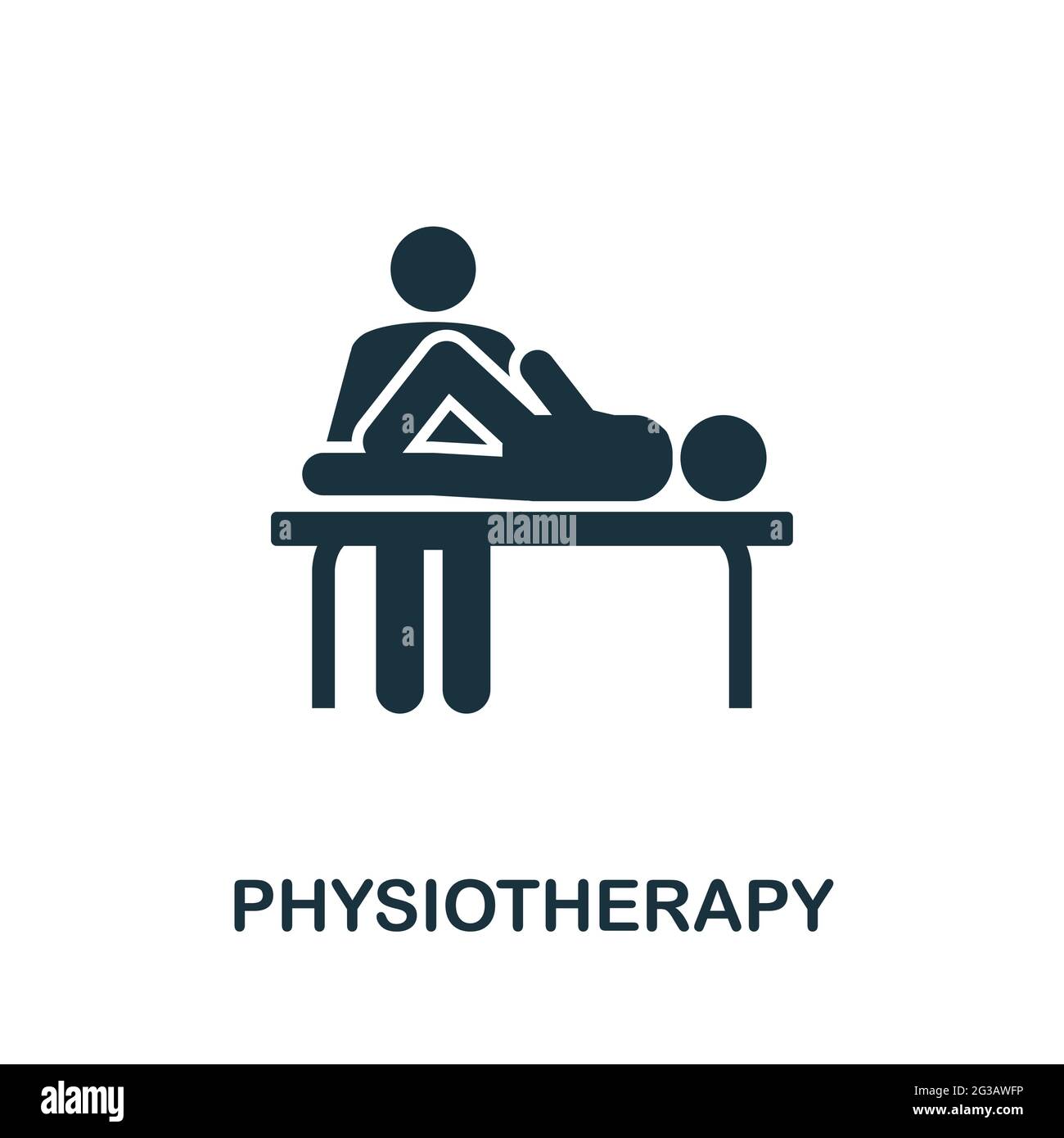 alamy

PHYSIOTHERAPY

alamy

Image ID: 2G3AWFP
www.alamy.com