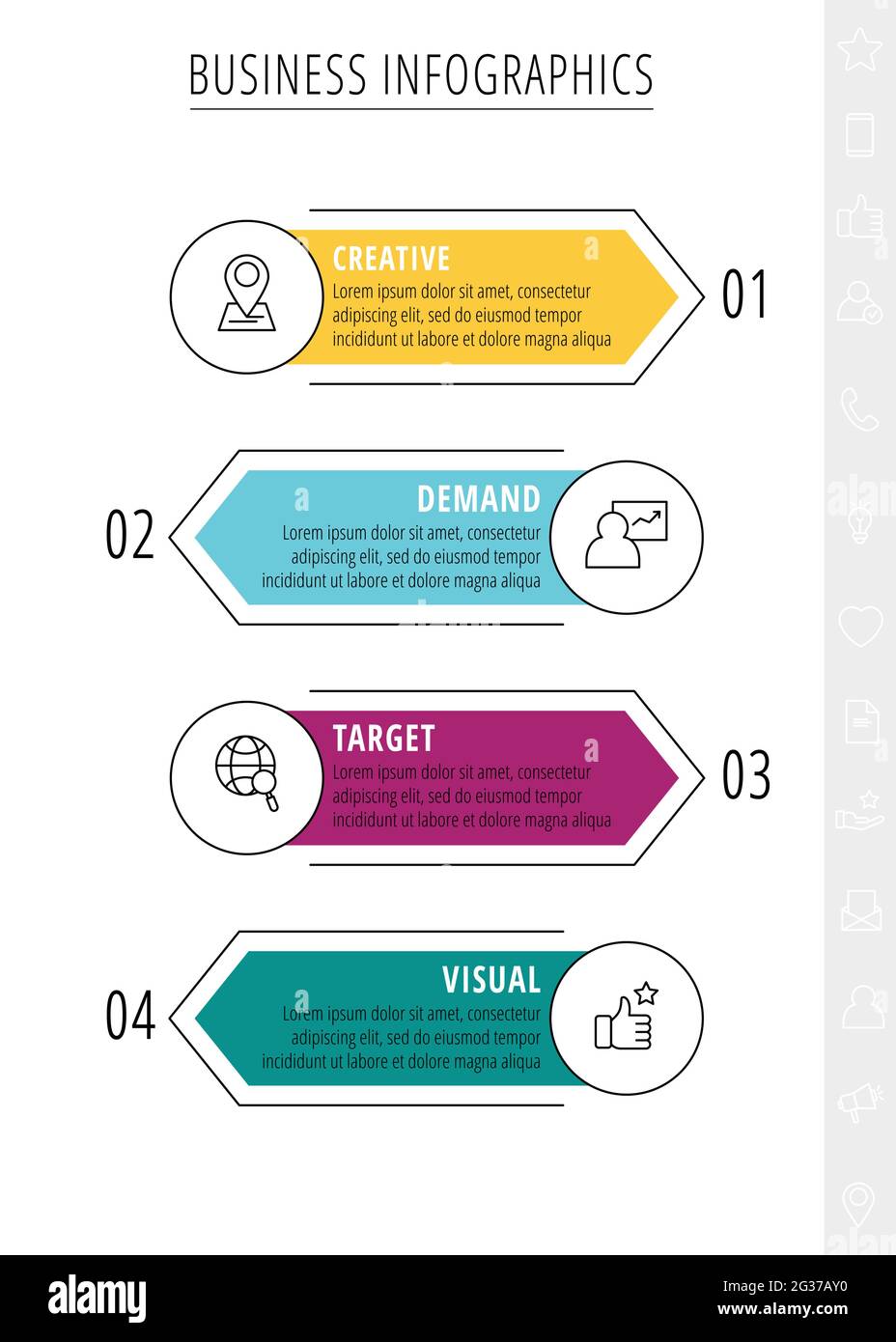 BUSINESS INFOGRAPHICS

CREATIVE
Lorem ipsum dolor sit amet, consectetur adipiscing elit, sed do eiusmod tempor incididunt ut labore et dolore magna aliqua

01

02

DEMAND
Lorem ipsum dolor sit amet, consectetur adipiscing elit, sed do eiusmod tempor incididunt ut labore et dolore magna aliqua

TARGET
Lorem ipsum dolor sit amet, consectetur adipiscing elit, sed do eiusmod tempor incididunt ut labore et dolore magna aliqua

03

04

VISUAL
Lorem ipsum dolor sit amet, consectetur adipiscing elit, sed do eiusmod tempor incididunt ut labore et dolore magna aliqua

alamy

Image ID: 2G37AY0
www.alamy.com