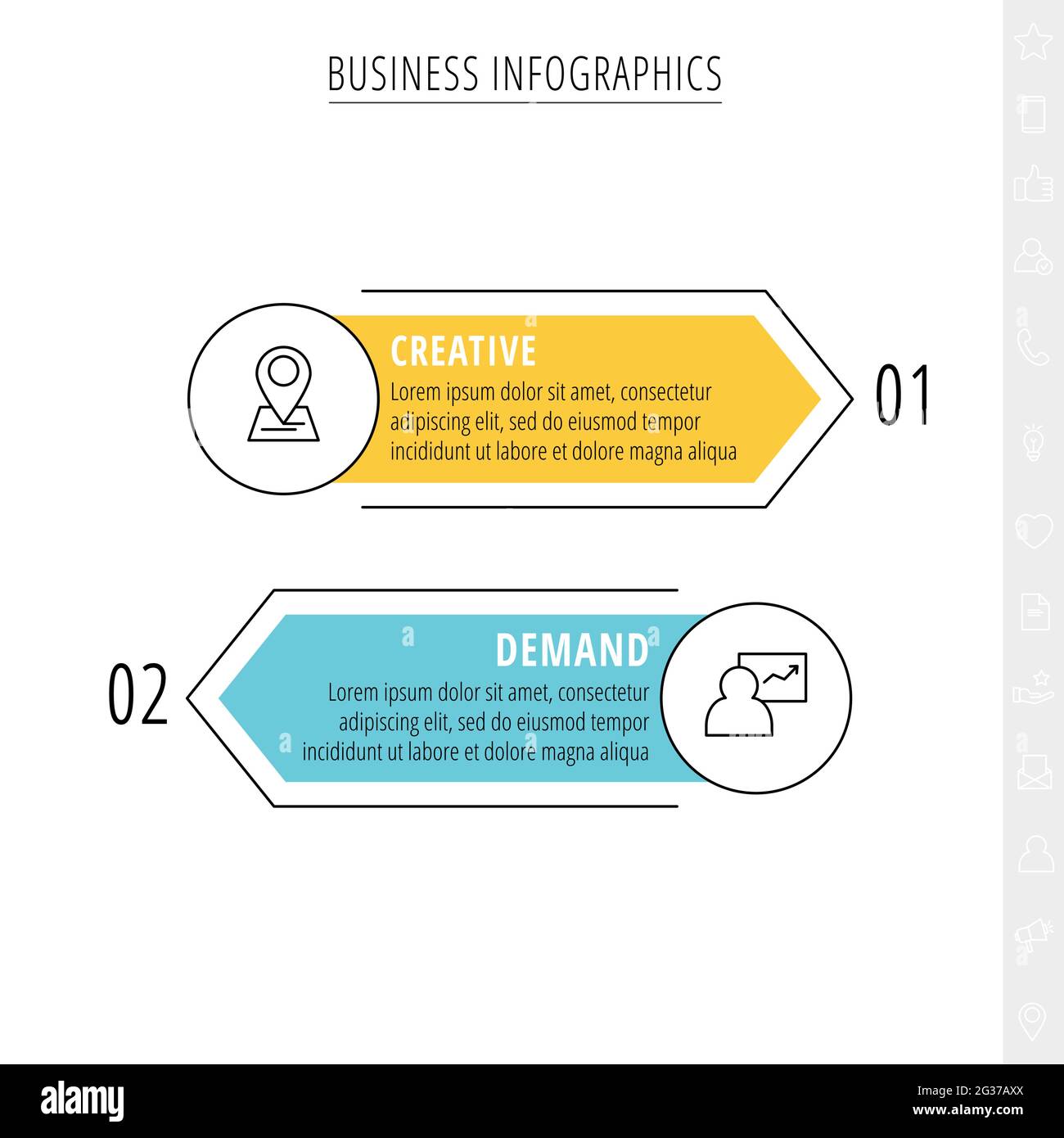 BUSINESS INFOGRAPHICS

CREATIVE
Lorem ipsum dolor sit amet, consectetur adipiscing elit, sed do eiusmod tempor incididunt ut labore et dolore magna aliqua

01

02

DEMAND
Lorem ipsum dolor sit amet, consectetur adipiscing elit, sed do eiusmod tempor incididunt ut labore et dolore magna aliqua

alamy

Image ID: 2G37AXX
www.alamy.com