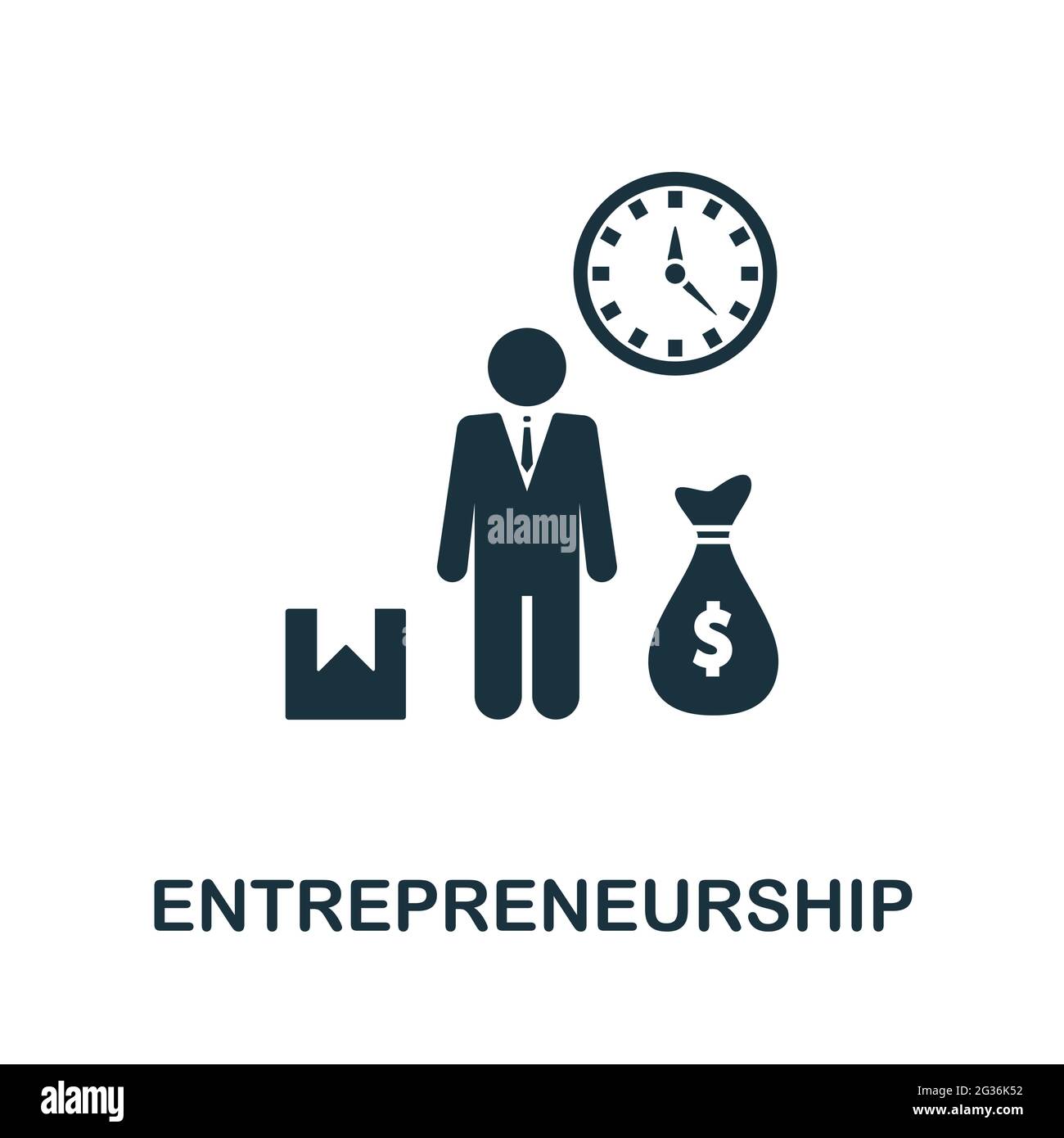 alamy

$

ENTREPRENEURSHIP

alamy

Image ID: 2G36K52
www.alamy.com