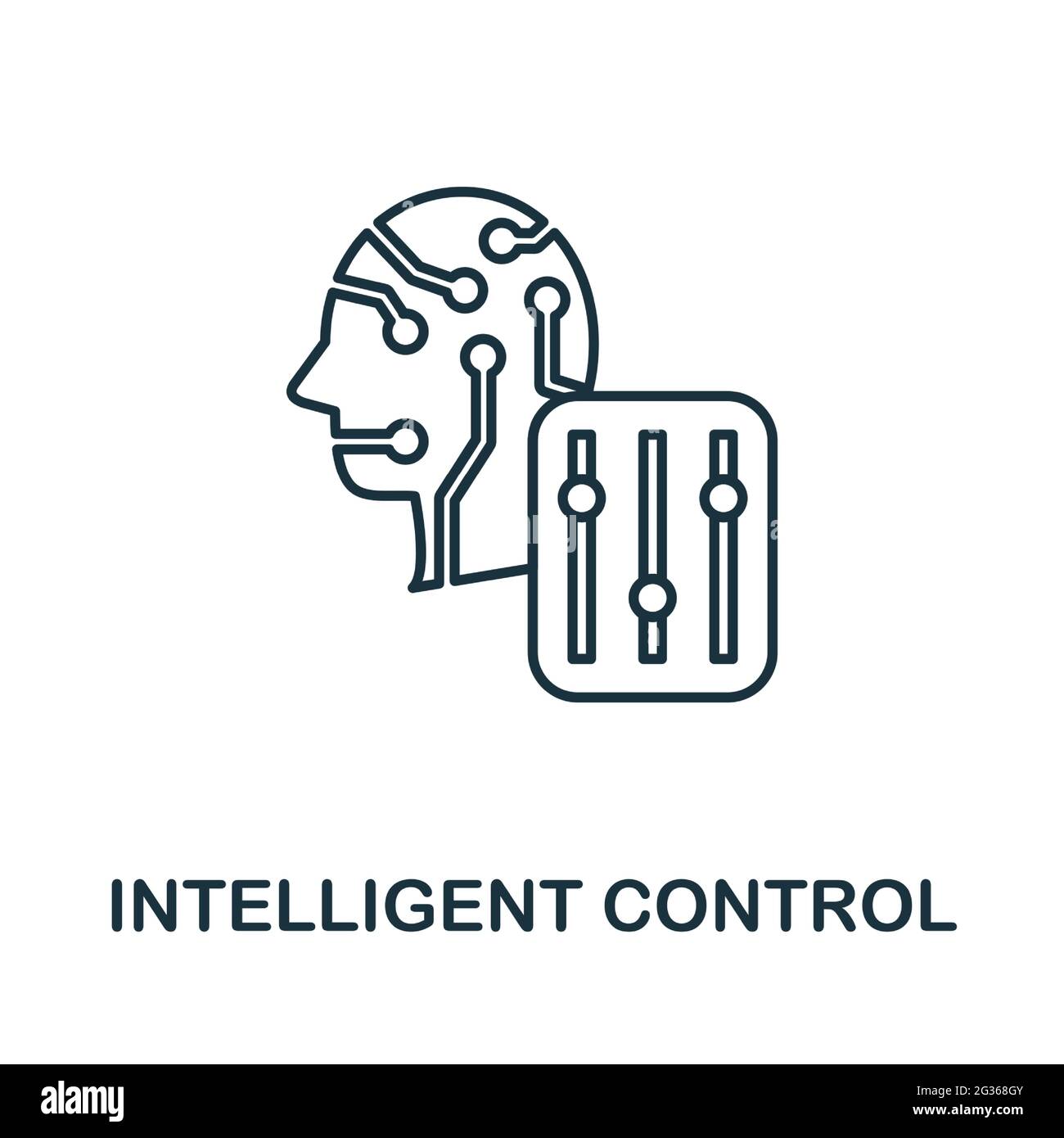 INTELLIGENT CONTROL

alamy

Image ID: 2G368GY
www.alamy.com