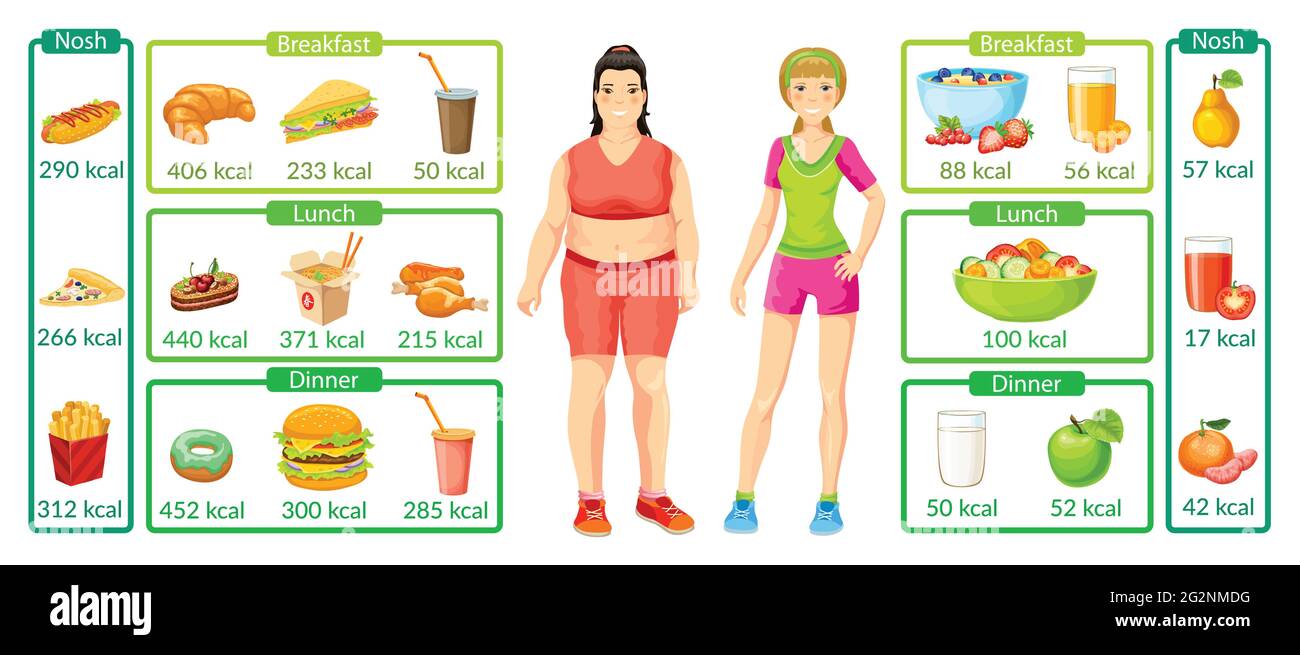 Nosh

290 kcal

266 kcal

312 kcal

Breakfast

406 kcal 233 kcal 50 kcal

Lunch

440 kcal 371 kcal 215 kcal

Dinner

452 kcal 300 kcal 285 kcal

alamy

Breakfast

88 kcal 56 kcal

Lunch

100 kcal

Dinner

50 kcal 52 kcal

Nosh

57 kcal

17 kcal

42 kcal

alamy

Image ID: 2G2NMDG
www.alamy.com