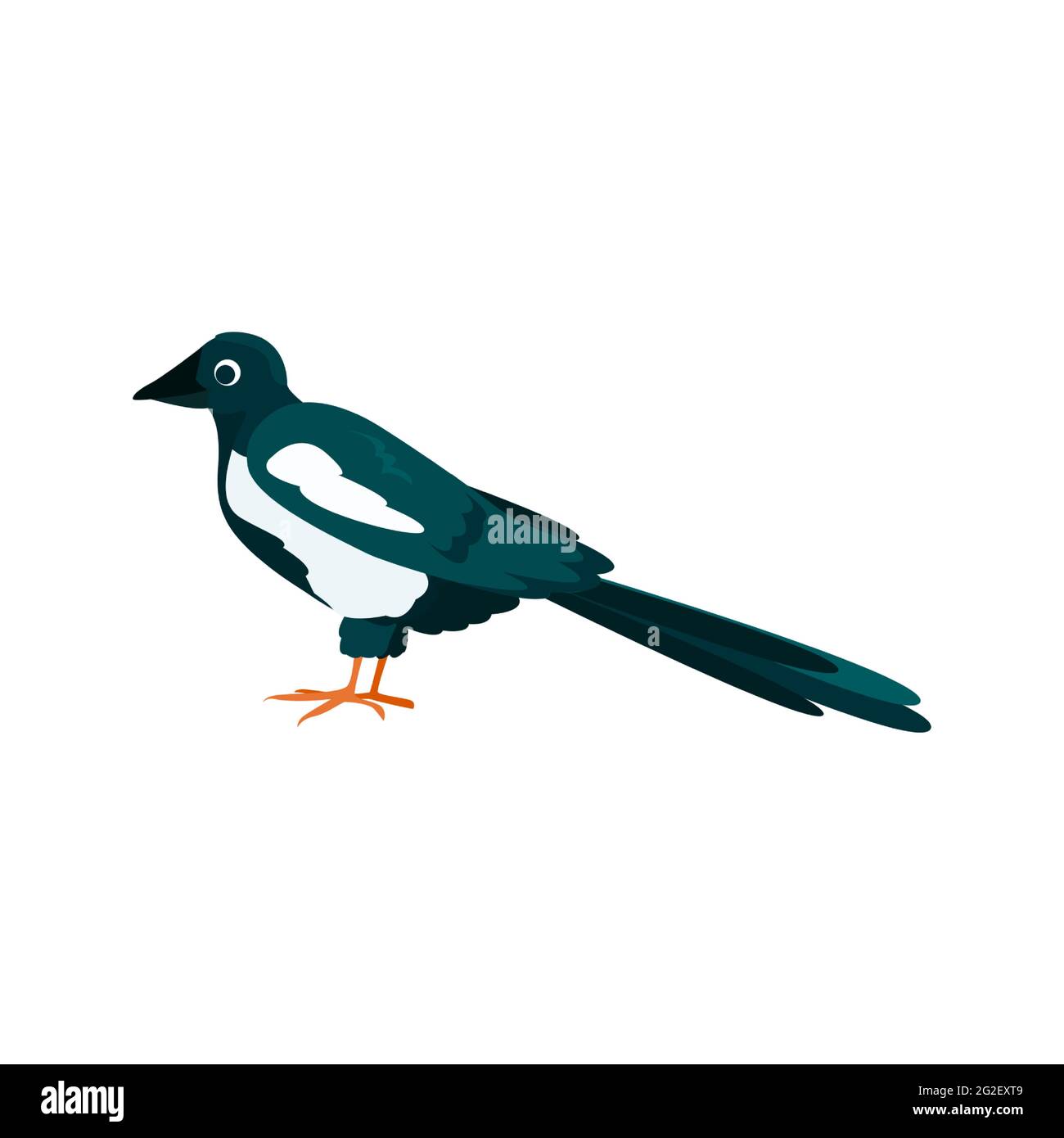 alamy

a

alamy

Image ID: 2G2EXT9
www.alamy.com