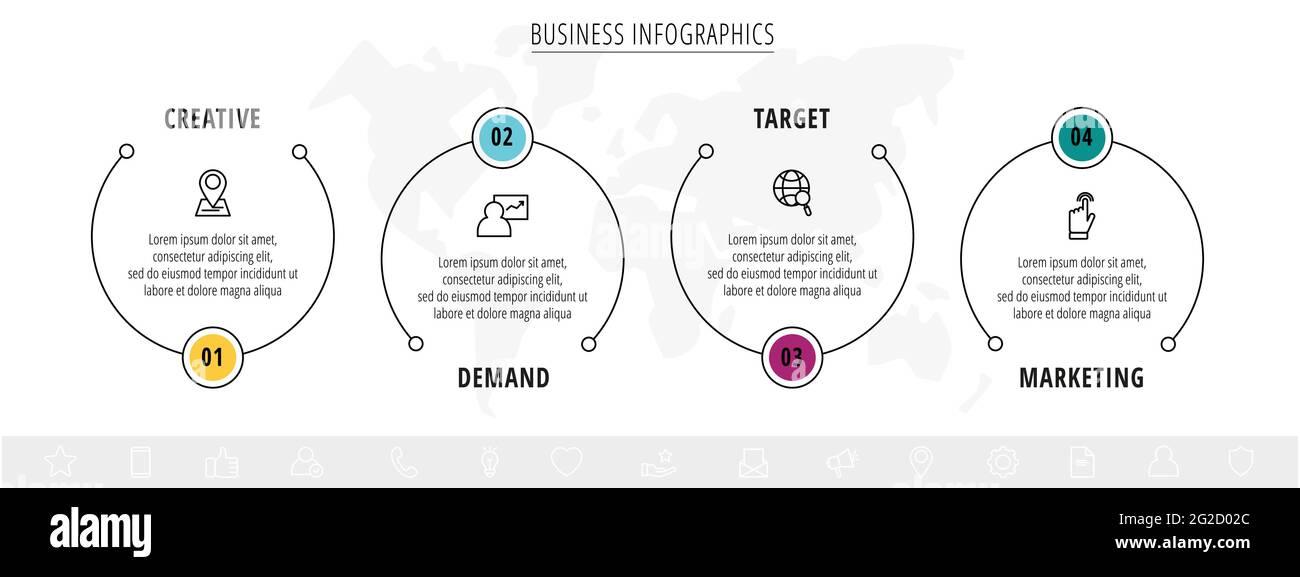 BUSINESS INFOGRAPHICS

CREATIVE

Lorem ipsum dolor sit amet, consectetur adipiscing elit, sed do eiusmod tempor incididunt ut labore et dolore magna aliqua

01

02

Lorem ipsum dolor sit amet, consectetur adipiscing elit, sed do eiusmod tempor incididunt ut labore et dolore magna aliqua

DEMAND

TARGET

Lorem ipsum dolor sit amet, consectetur adipiscing elit, sed do eiusmod tempor incididunt ut labore et dolore magna aliqua

03

04

Lorem ipsum dolor sit amet, consectetur adipiscing elit, sed do eiusmod tempor incididunt ut labore et dolore magna aliqua

MARKETING

alamy

Image ID: 2G2D02C
www.alamy.com