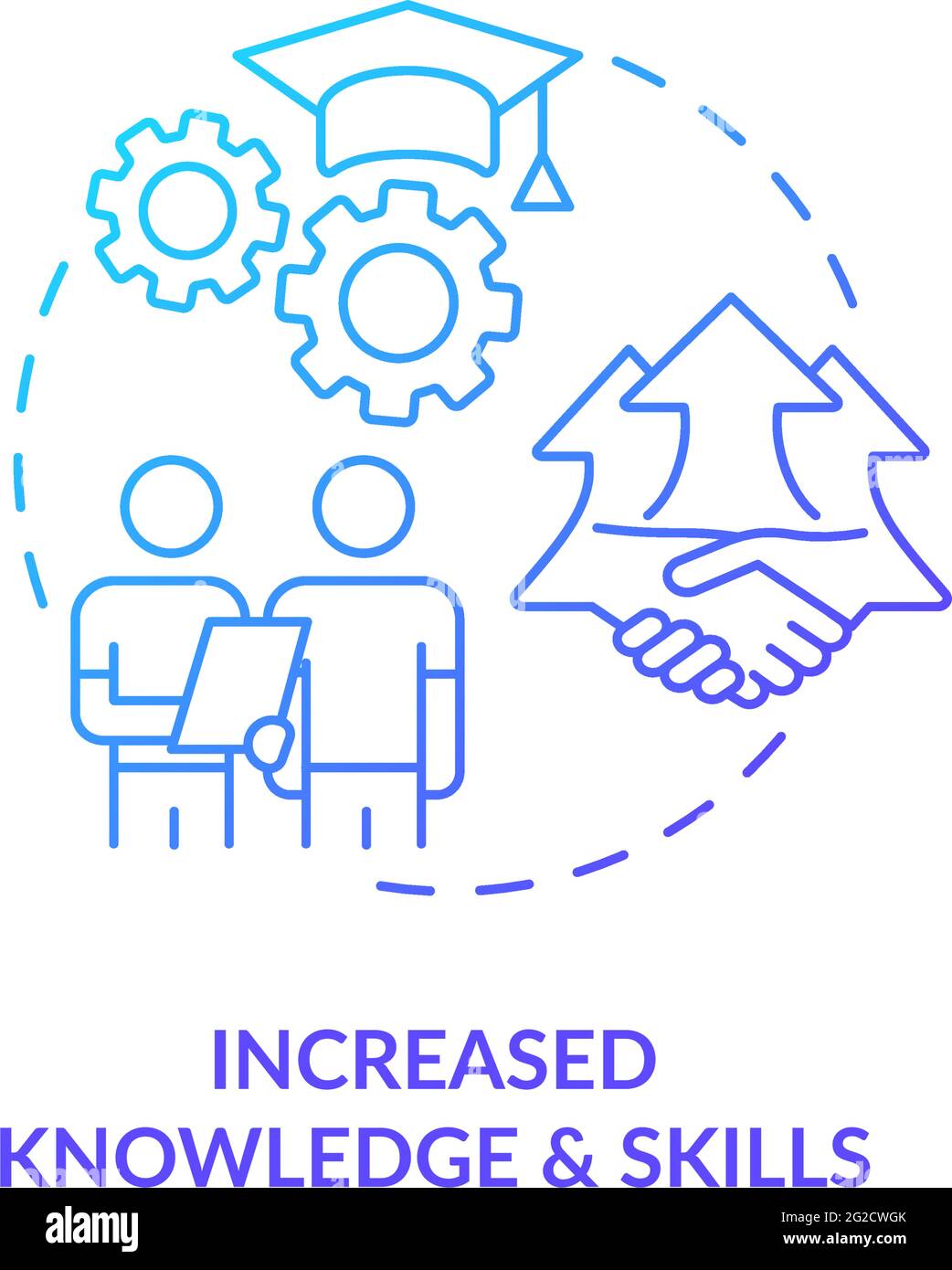 INCREASED
KNOWLEDGE & SKILLS

alamy

Image ID: 2G2CWGK
www.alamy.com