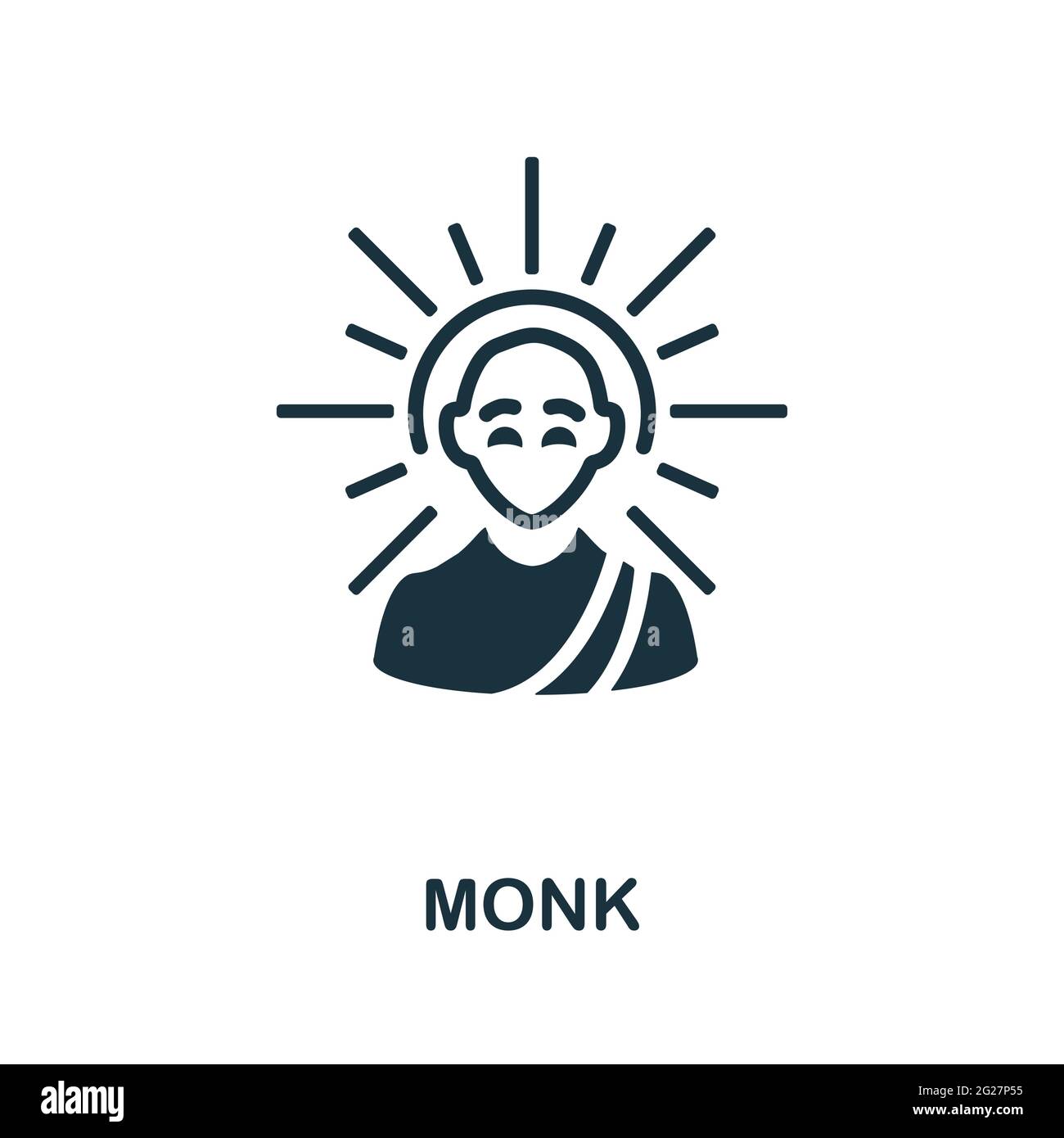 MONK

alamy

Image ID: 2G27P55
www.alamy.com