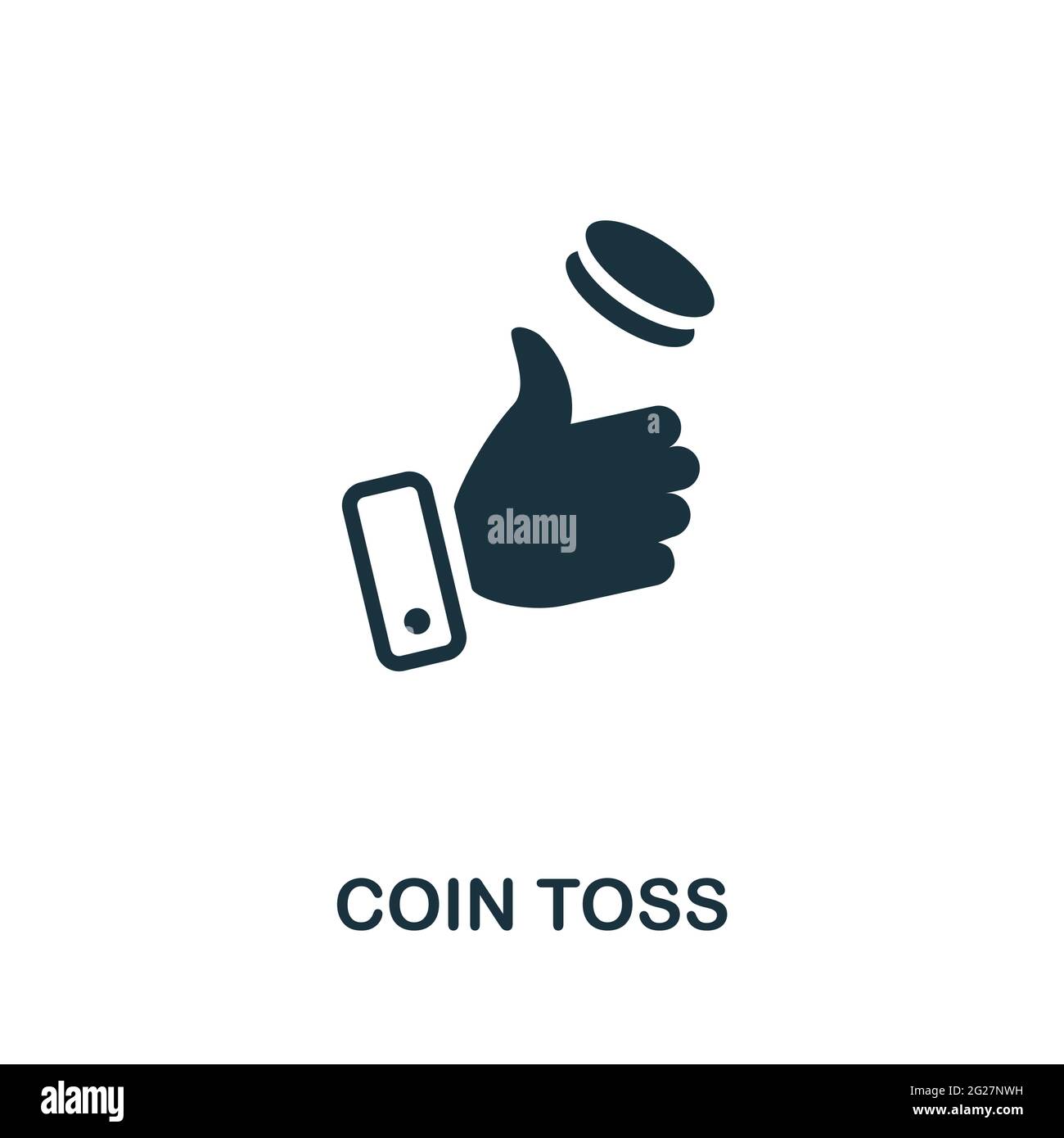 a
alamy

COIN TOSS

alamy
Image ID: 2G27NWH
www.alamy.com