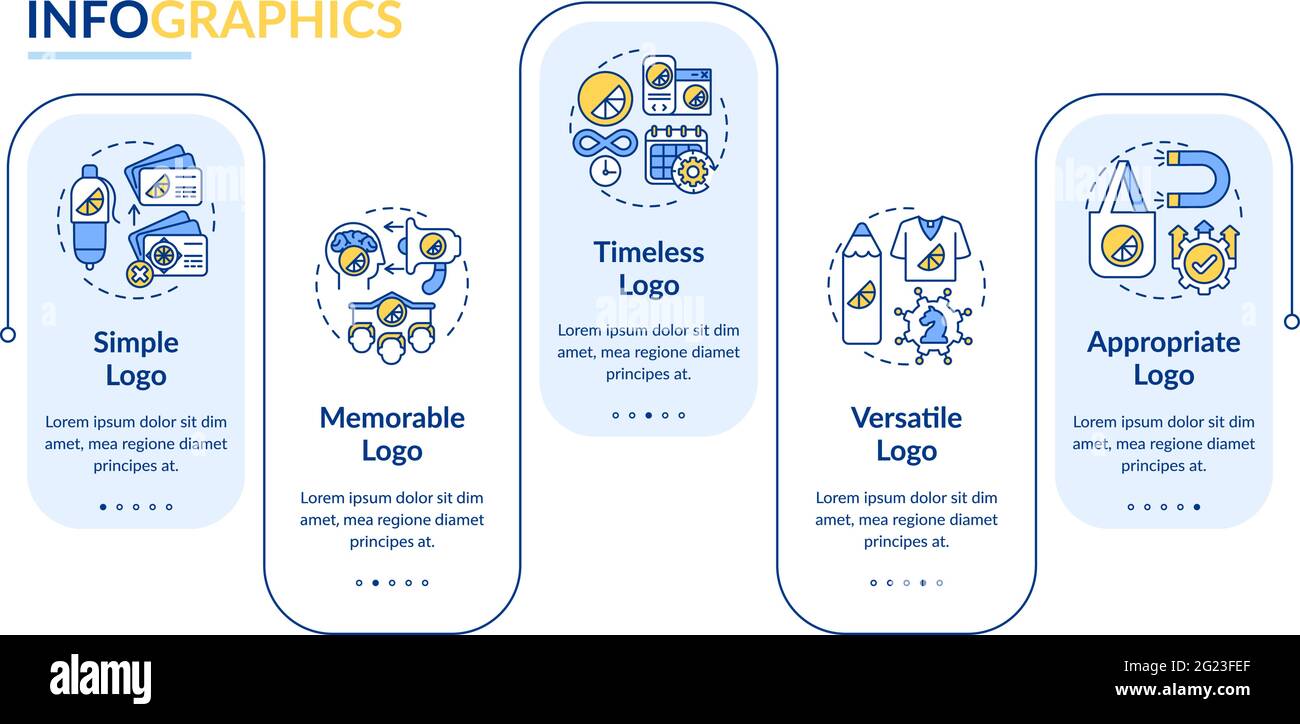 INFOGRAPHICS

Simple Logo

Lorem ipsum dolor sit dim amet, mea regione diamet principes at.

Memorable Logo

Lorem ipsum dolor sit dim amet, mea regione diamet principes at.

Timeless Logo

Lorem ipsum dolor sit dim amet, mea regione diamet principes at.

Versatile Logo

Lorem ipsum dolor sit dim amet, mea regione diamet principes at.

Appropriate Logo

Lorem ipsum dolor sit dim amet, mea regione diamet principes at.

alamy

Image ID: 2G23FEF
www.alamy.com