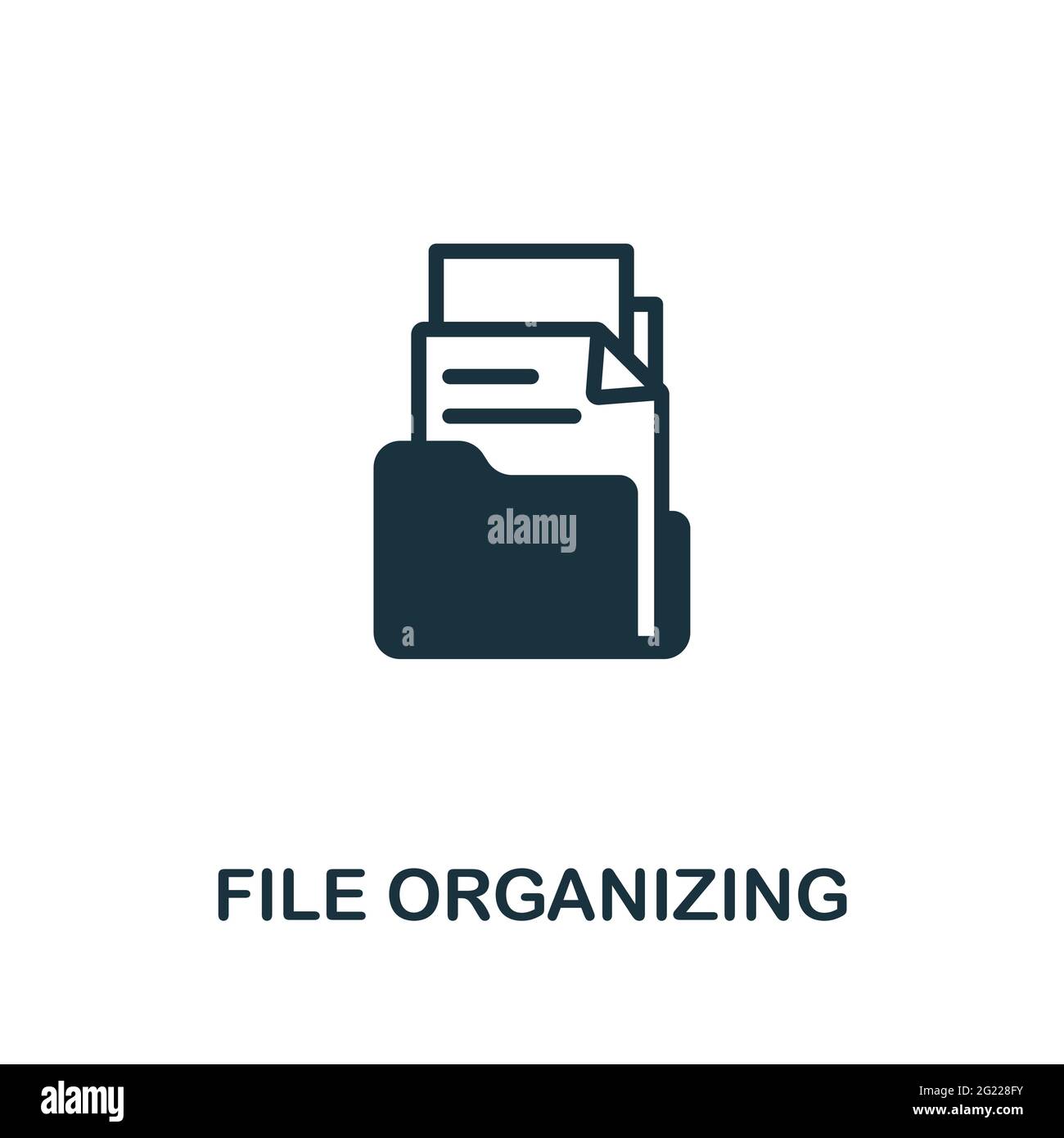 alamy

FILE ORGANIZING

alamy

Image ID: 2G228FY
www.alamy.com