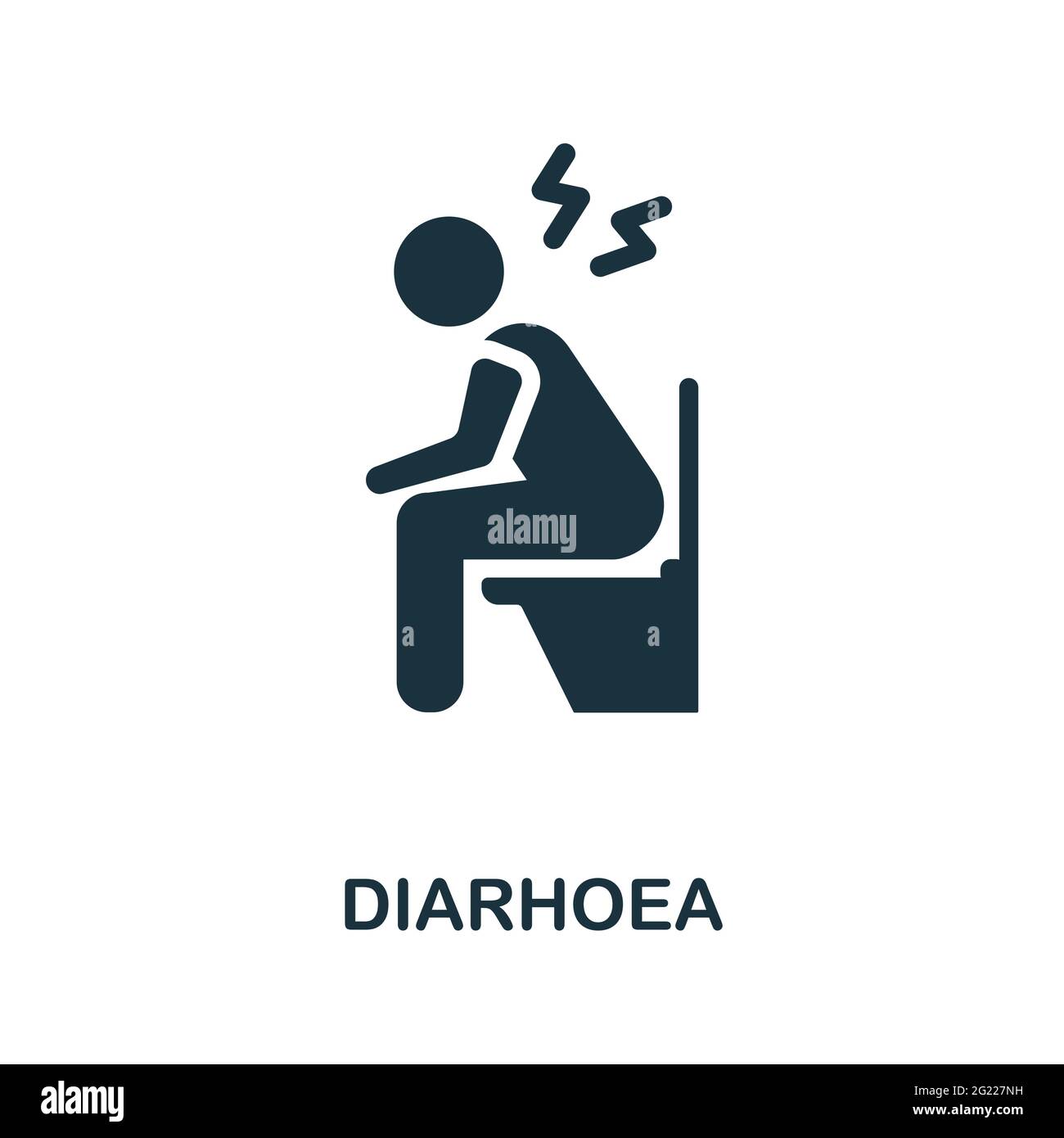 alamy

a

a

DIARHOEA

alamy

Image ID: 2G227NH
www.alamy.com