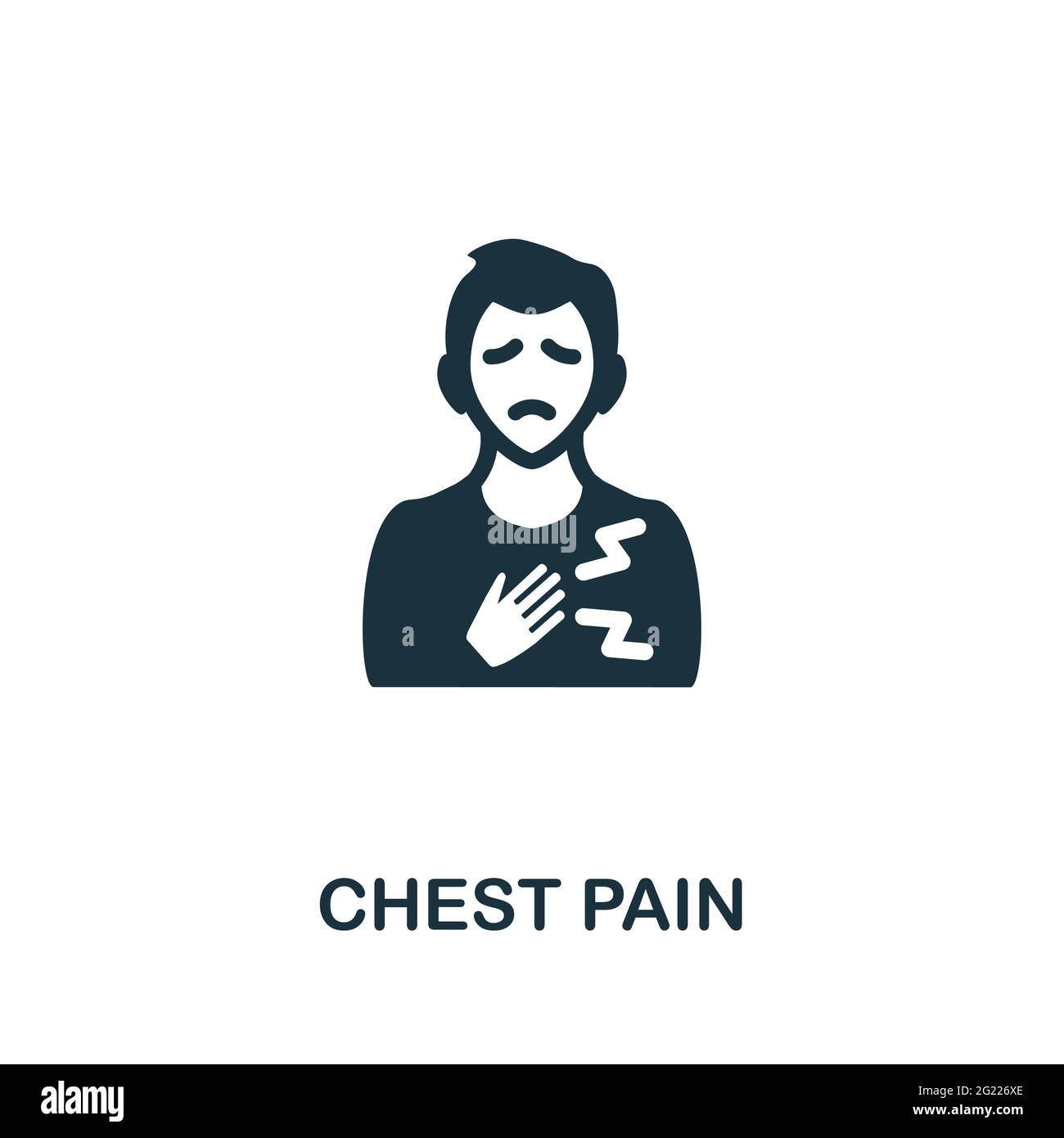 alamy

a

a

CHEST PAIN

alamy

Image ID: 2G226XE
www.alamy.com