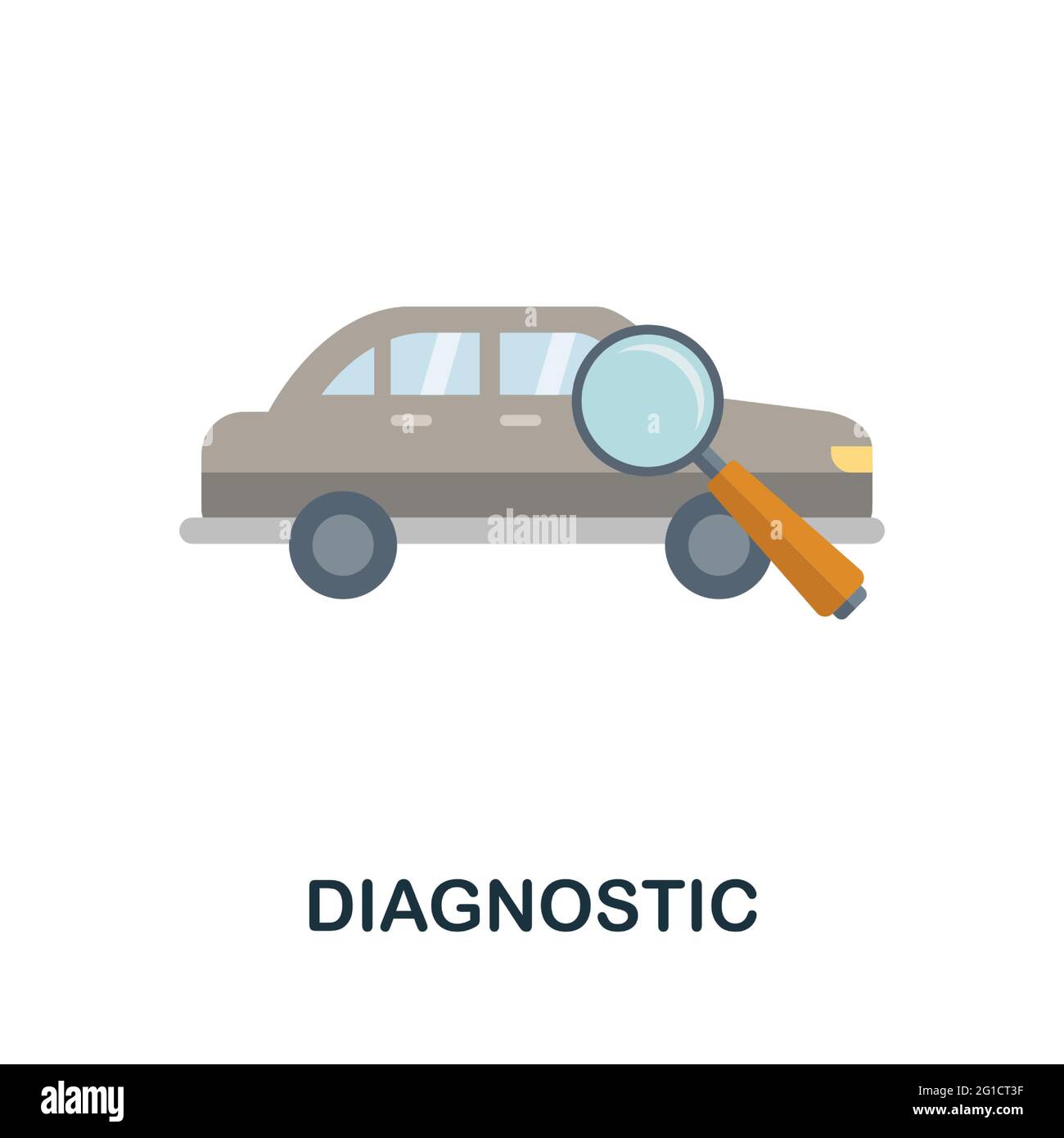 alamy

DIAGNOSTIC

alamy

Image ID: 2G1CT3F
www.alamy.com