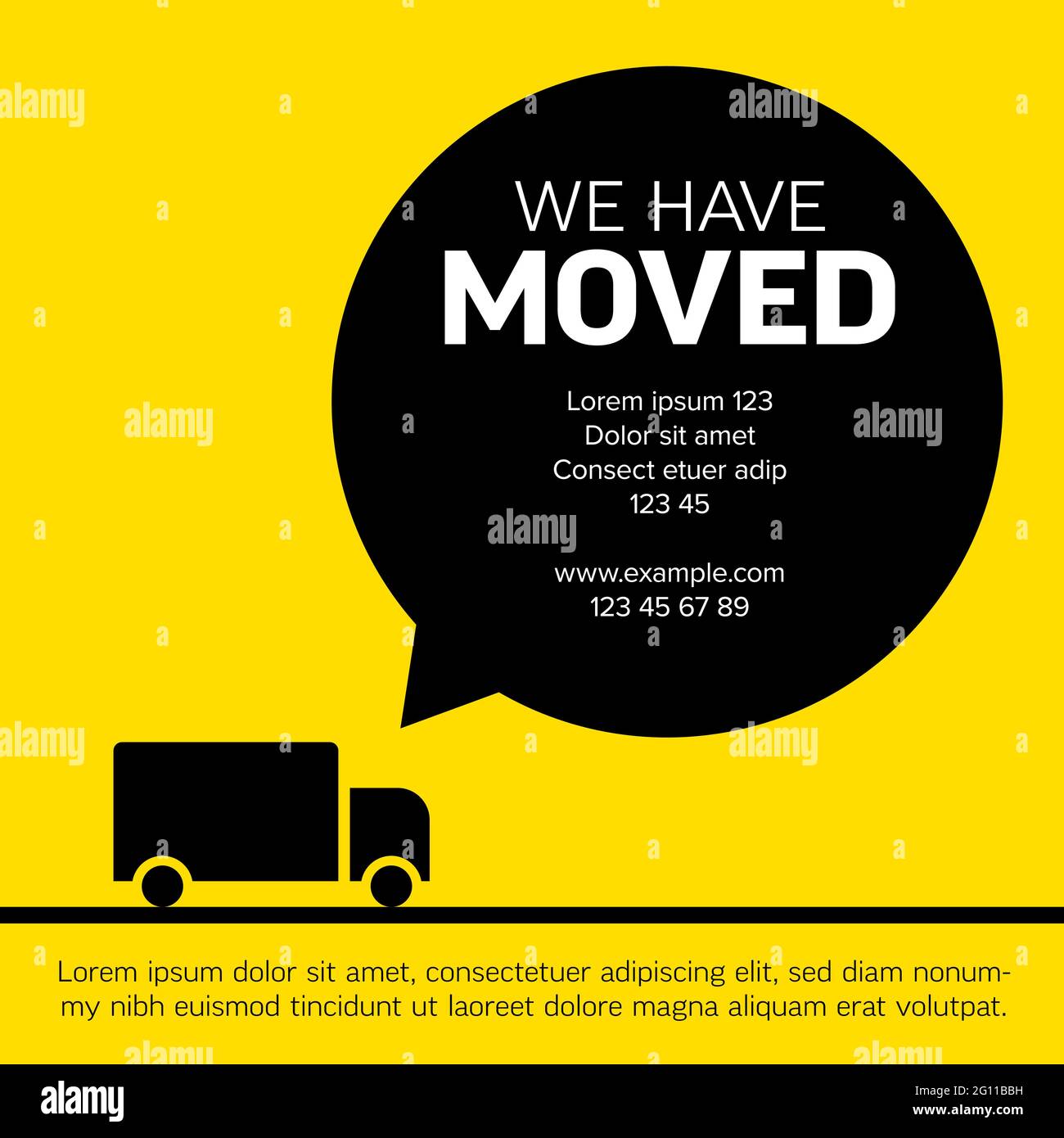 WE HAVE
MOVED

Lorem ipsum 123
Dolor sit amet
Consect etuer adip
123 45

www.example.com
123 45 67 89

Lorem ipsum dolor sit amet, consectetuer adipiscing elit, sed diam nonummy nibh euismod tincidunt ut laoreet dolore magna aliquam erat volutpat.

alamy

Image ID: 2G11BBH
www.alamy.com