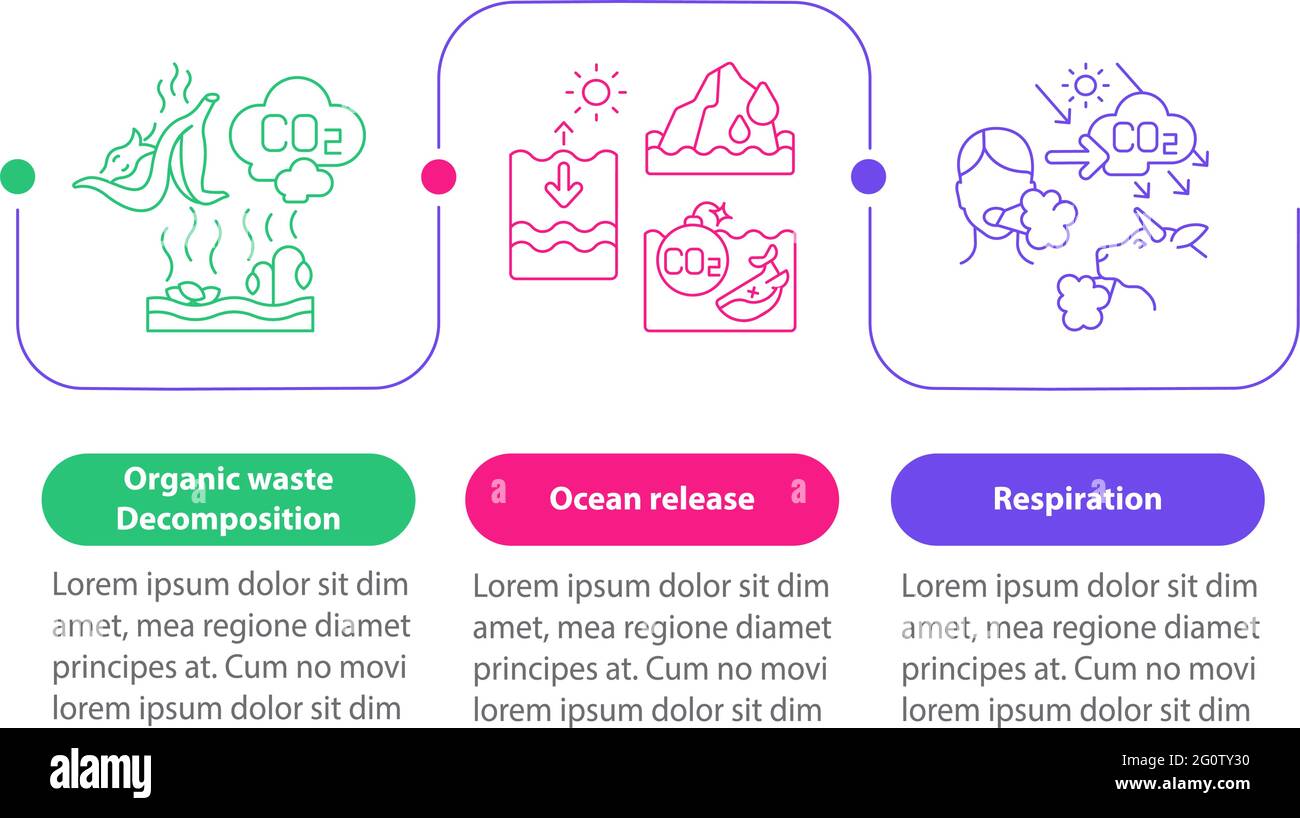 $CO_2$

$CO_2$

$CO_2$

Organic waste Decomposition

Lorem ipsum dolor sit dim amet, mea regione diamet principes at. Cum no movi lorem ipsum dolor sit dim

Ocean release

Lorem ipsum dolor sit dim amet, mea regione diamet principes at. Cum no movi lorem ipsum dolor sit dim

Respiration

Lorem ipsum dolor sit dim amet, mea regione diamet principes at. Cum no movi lorem ipsum dolor sit dim

alamy

Image ID: 2G0TY30
www.alamy.com