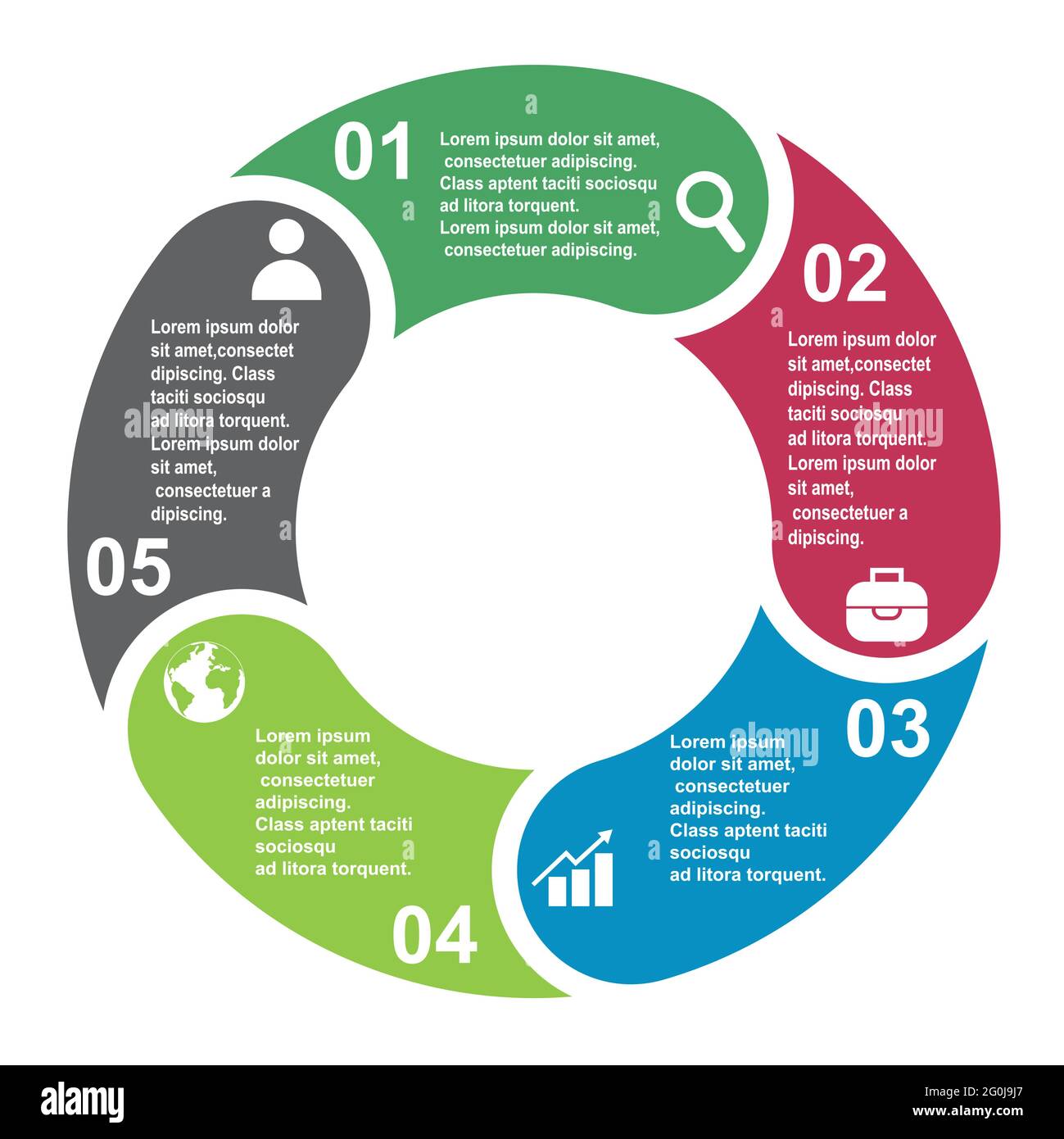 01
Lorem ipsum dolor sit amet, consectetuer adipiscing. Class aptent taciti sociosqu ad litora torquent. Lorem ipsum dolor sit amet, consectetuer adipiscing.

02
Lorem ipsum dolor sit amet,consectet dipiscing. Class taciti sociosqu ad litora torquent. Lorem ipsum dolor sit amet, consectetuer a dipiscing.

03
Lorem ipsum dolor sit amet, consectetuer adipiscing. Class aptent taciti sociosqu ad litora torquent.

04
Lorem ipsum dolor sit amet, consectetuer adipiscing. Class aptent taciti sociosqu ad litora torquent.

05
Lorem ipsum dolor sit amet,consectet dipiscing. Class taciti sociosqu ad litora torquent. Lorem ipsum dolor sit amet, consectetuer a dipiscing.

alamy
alamy
alamy

alamy
Image ID: 2G0J9J7
www.alamy.com