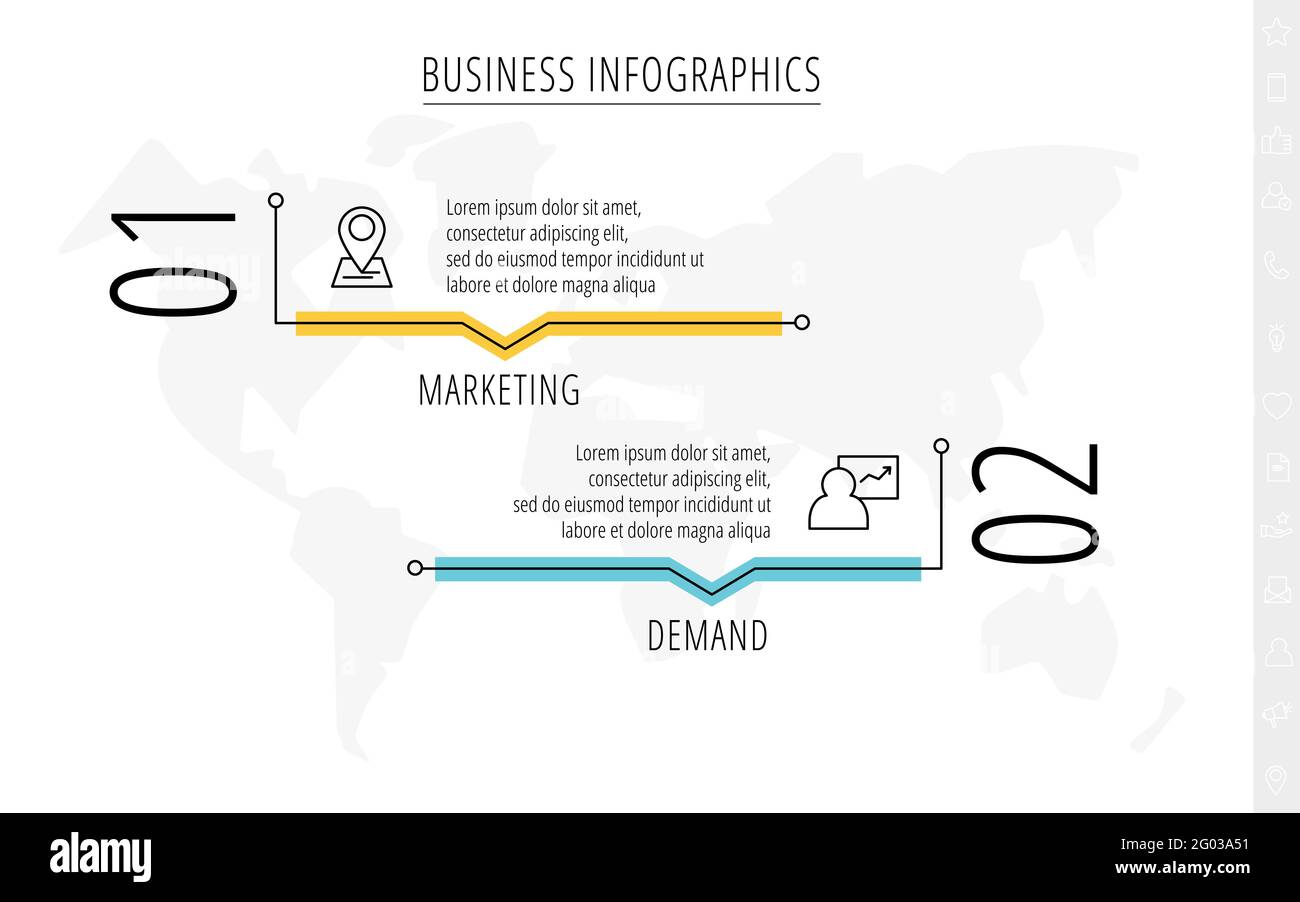 BUSINESS INFOGRAPHICS

01

Lorem ipsum dolor sit amet, consectetur adipiscing elit, sed do eiusmod tempor incididunt ut labore et dolore magna aliqua

MARKETING

Lorem ipsum dolor sit amet, consectetur adipiscing elit, sed do eiusmod tempor incididunt ut labore et dolore magna aliqua

02

DEMAND

alamy

Image ID: 2G03A51
www.alamy.com